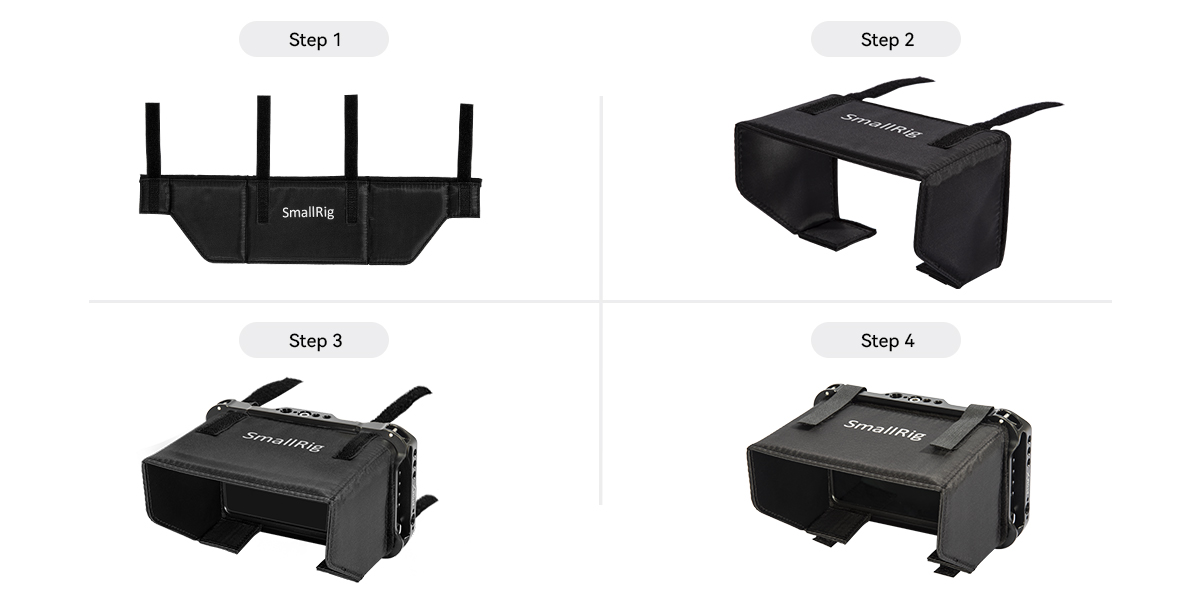 Step 1

SmallRig

Step 2

SmallRig

Step 3

SmallRig

Step 4

SmallRig