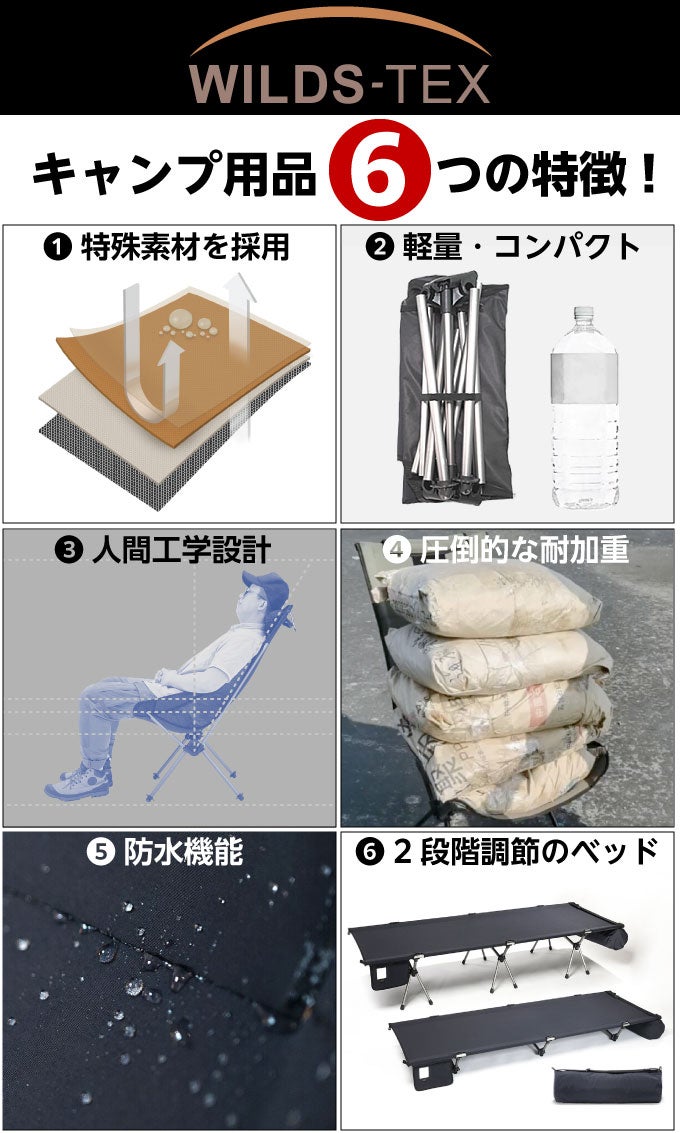 WILDS-TEX

キャンプ用品 6 つの特徴！

❶ 特殊素材を採用

❷ 軽量・コンパクト

❸ 人間工学設計

❹ 圧倒的な耐加重

❺ 防水機能

❻ 2 段階調節のベッド