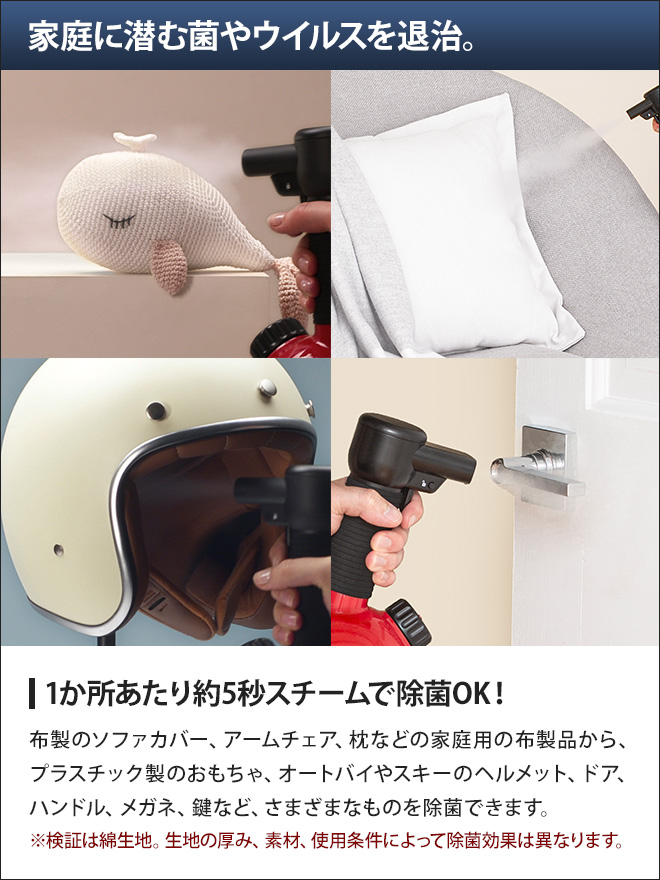 家庭に潜む菌やウイルスを退治。

1か所あたり約5秒スチームで除菌OK！

布製のソファカバー、アームチェア、枕などの家庭用の布製品から、プラスチック製のおもちゃ、オートバイやスキーのヘルメット、ドア、ハンドル、メガネ、鍵など、さまざまなものを除菌できます。

※検証は綿生地。生地の厚み、素材、使用条件によって除菌効果は異なります。