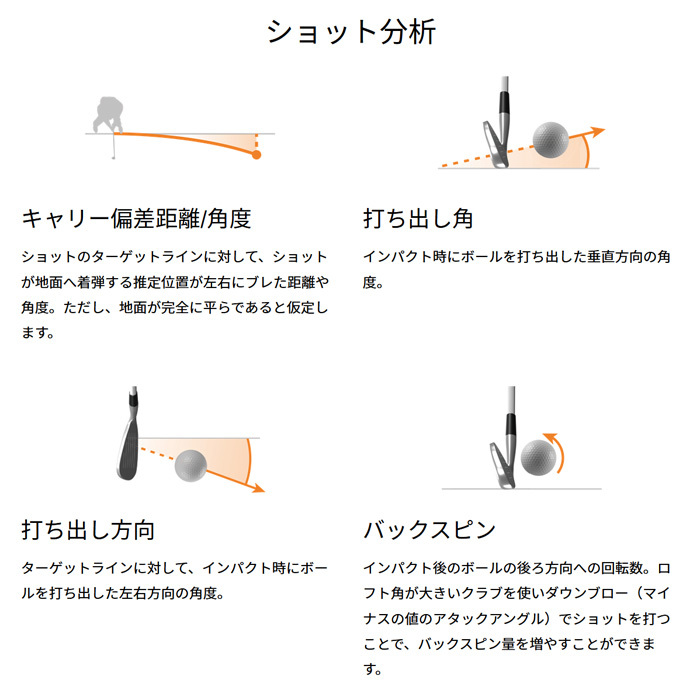 ショット分析

キャリー偏差距離/角度

ショットのターゲットラインに対して、ショットが地面へ着弾する推定位置が左右にブレた距離や角度。ただし、地面が完全に平らであると仮定します。

打ち出し角

インパクト時にボールを打ち出した垂直方向の角度。

打ち出し方向

ターゲットラインに対して、インパクト時にボールを打ち出した左右方向の角度。

バックスピン

インパクト後のボールの後ろ方向への回転数。ロフト角が大きいクラブを使いダウンブロー（マイナスの値のアタックアングル）でショットを打つことで、バックスピン量を増やすことができます。