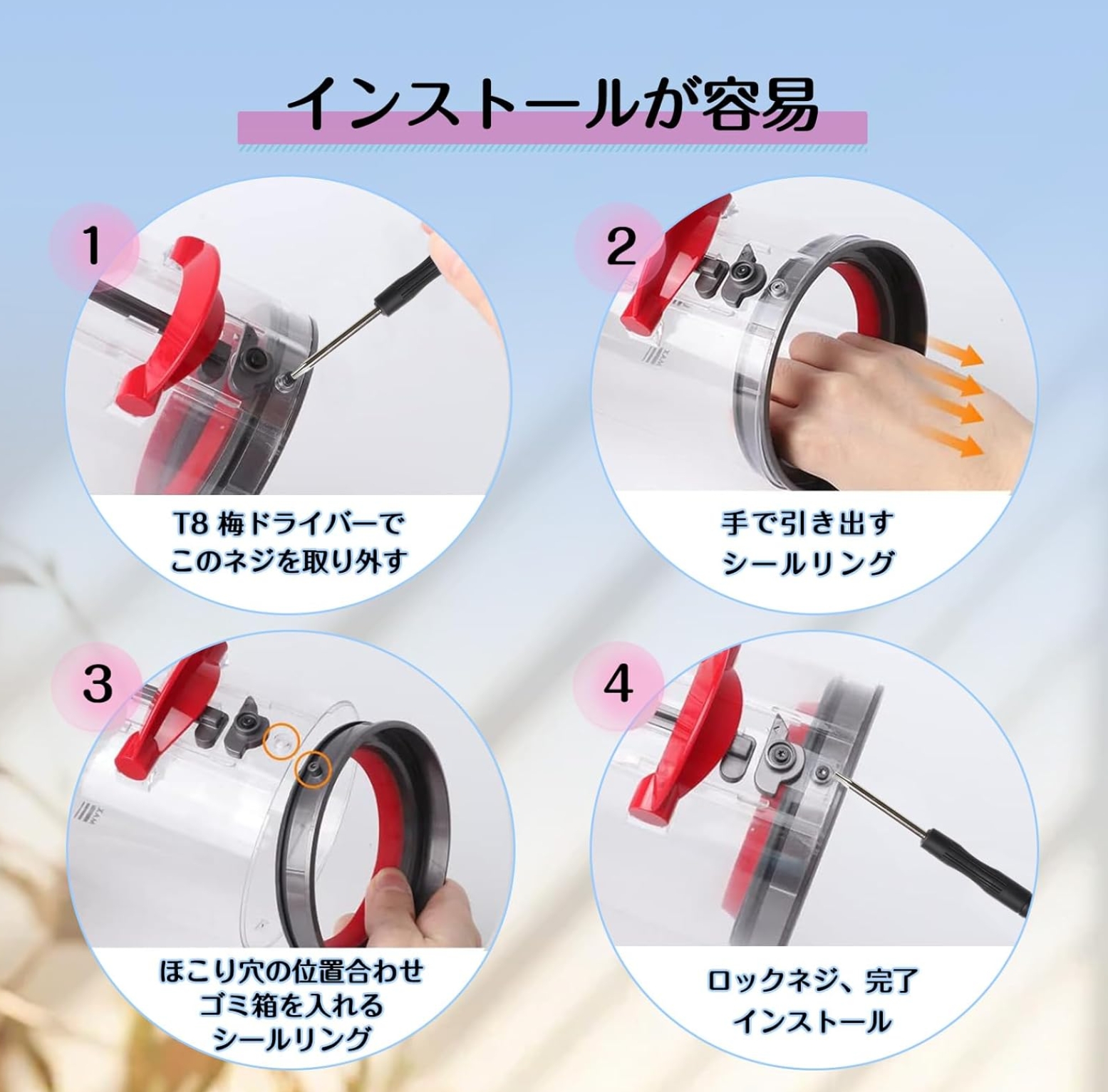 インストールが容易

1

T8 梅ドライバーで
このネジを取り外す

2

手で引き出す
シールリング

3

ほこり穴の位置合わせ
ゴミ箱を入れる
シールリング

4

ロックネジ、完了
インストール