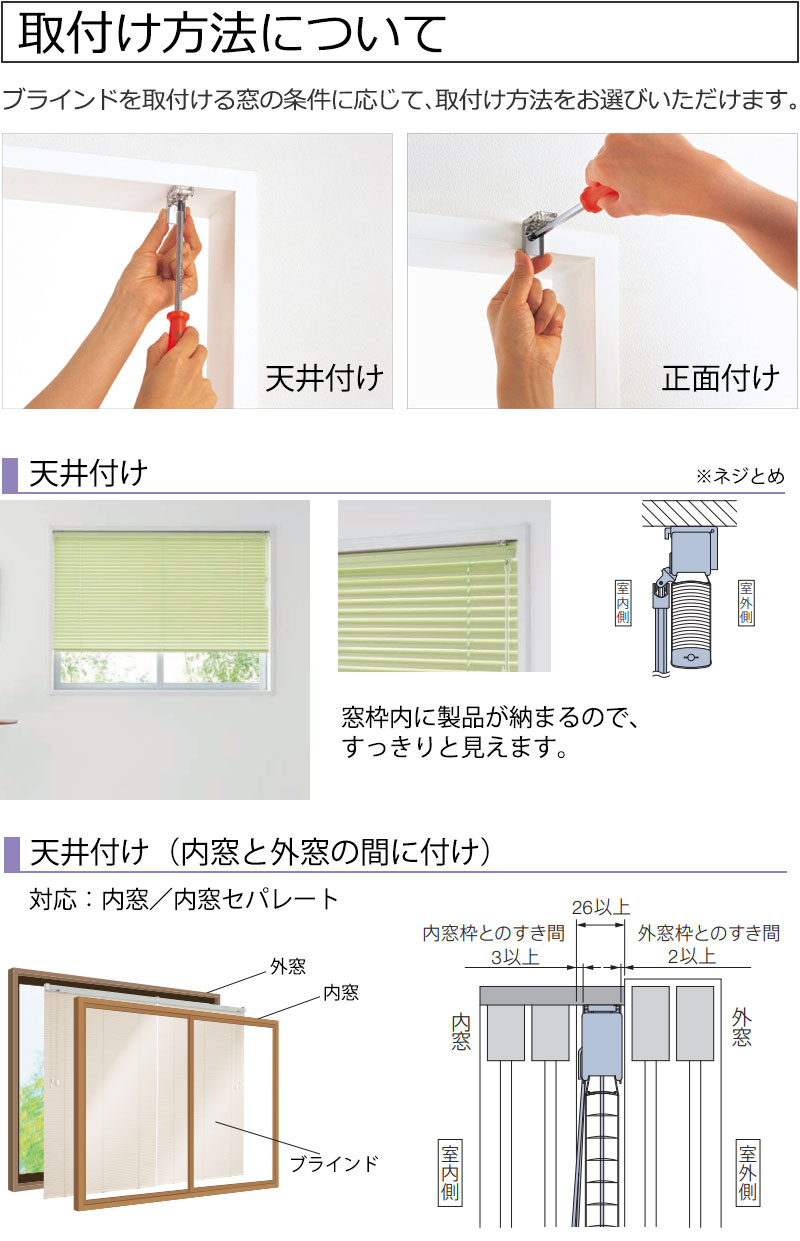 取付け方法について

ブラインドを取付ける窓の条件に応じて、取付け方法をお選びいただけます。

天井付け

正面付け

天井付け

※ネジとめ

室内側

室外側

窓枠内に製品が納まるので、すっきりと見えます。

天井付け（内窓と外窓の間に付け）

対応：内窓／内窓セパレート

外窓

内窓

ブラインド

26以上

内窓枠とのすき間

3以上

外窓枠とのすき間

2以上

内窓

外窓

室内側

室外側