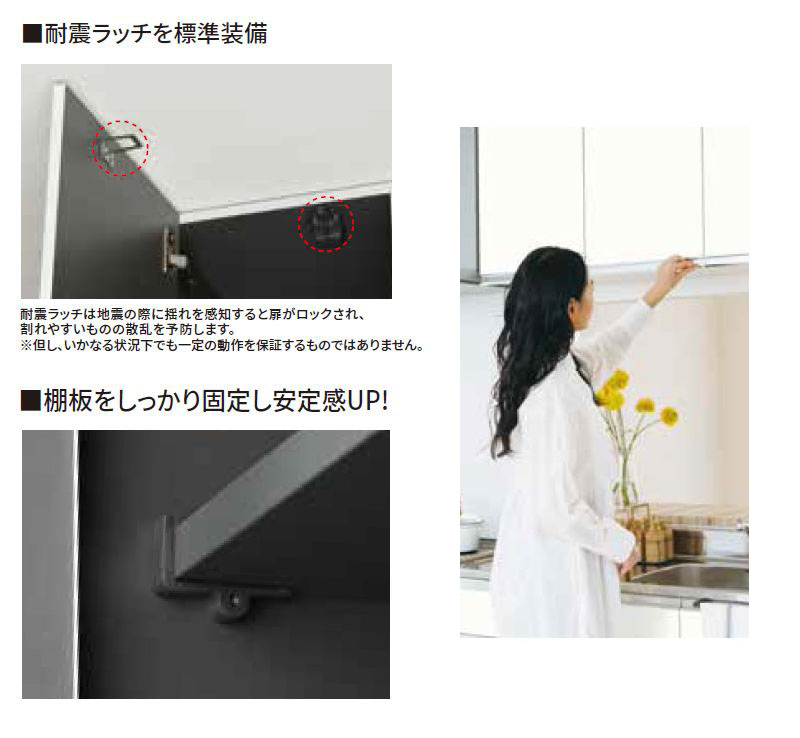 ■耐震ラッチを標準装備

耐震ラッチは地震の際に揺れを感知すると扉がロックされ、割れやすいものの散乱を予防します。
※但し、いかなる状況下でも一定の動作を保証するものではありません。

■棚板をしっかり固定し安定感UP!