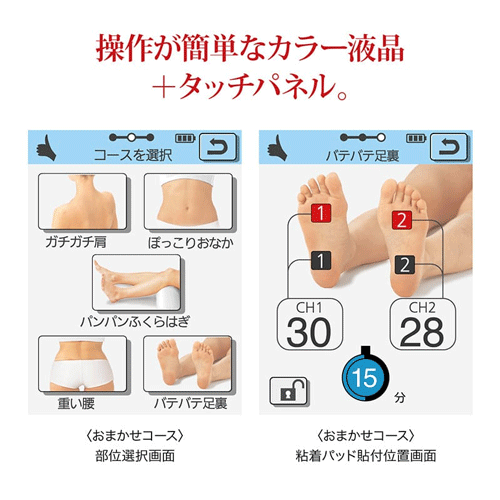 操作が簡単なカラー液晶
＋タッチパネル。

コースを選択

ガチガチ肩

ぽっこりおなか

パンパンふくらはぎ

重い腰

バテバテ足裏

〈おまかせコース〉
部位選択画面

バテバテ足裏

1

2

1

2

CH1
30

CH2
28

15
分

〈おまかせコース〉
粘着パッド貼付位置画面