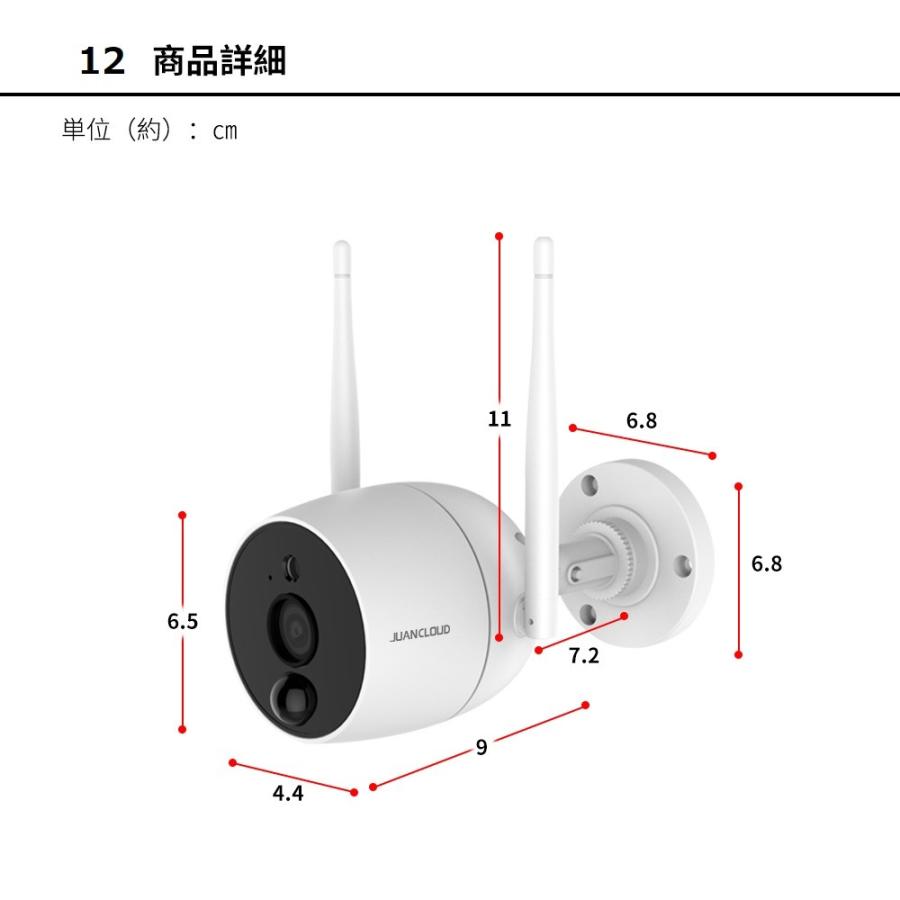 12 商品詳細

単位（約）：cm

11

6.8

6.8

6.5

JUANCLOUD

7.2

9

4.4