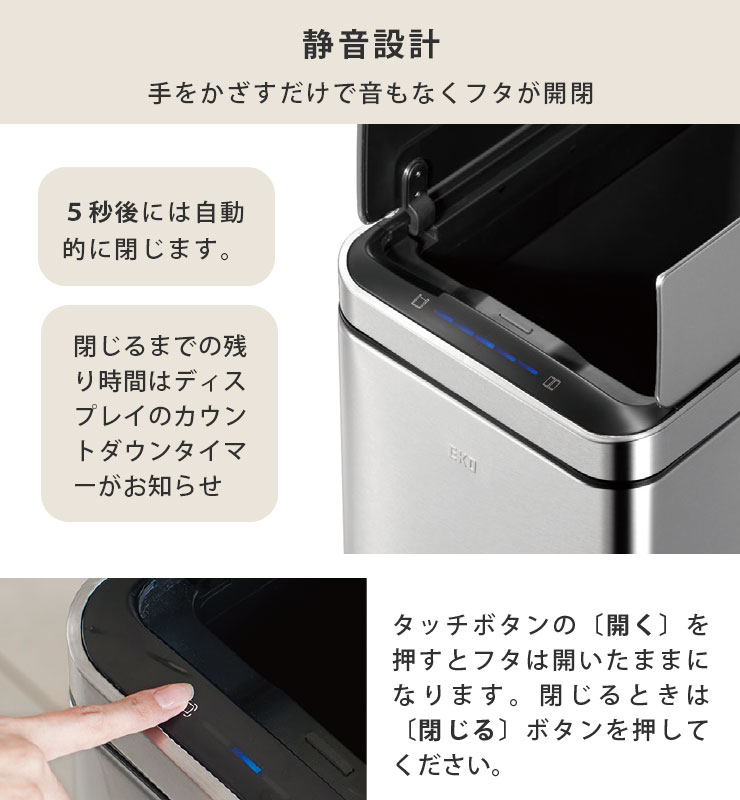 静音設計

手をかざすだけで音もなくフタが開閉

5秒後には自動的に閉じます。

閉じるまでの残り時間はディスプレイのカウントダウンタイマーがお知らせ

EKO

タッチボタンの〔開く〕を押すとフタは開いたままになります。閉じるときは〔閉じる〕ボタンを押してください。