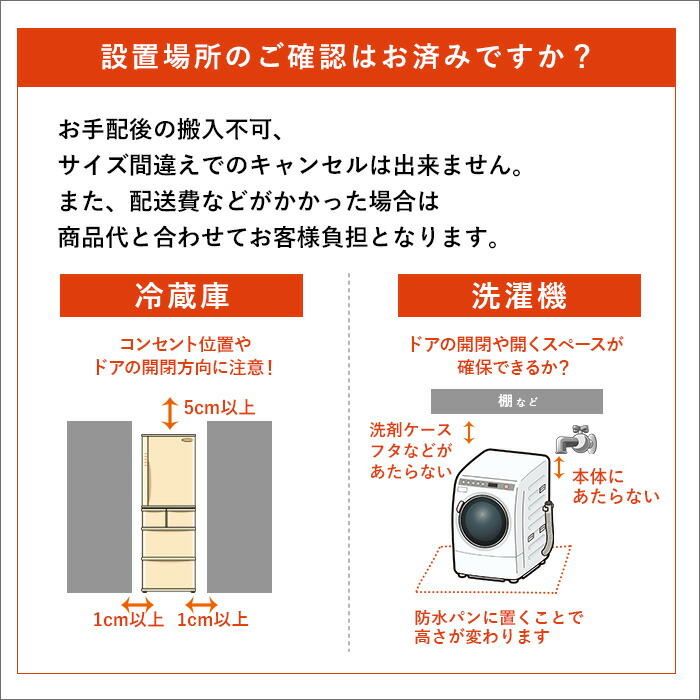 設置場所のご確認はお済みですか？

お手配後の搬入不可、
サイズ間違えでのキャンセルは出来ません。
また、配送費などがかかった場合は
商品代と合わせてお客様負担となります。

冷蔵庫

コンセント位置や
ドアの開閉方向に注意！

5cm以上

1cm以上 1cm以上

洗濯機

ドアの開閉や開くスペースが
確保できるか？

棚など

洗剤ケース
フタなどが
あたらない

本体に
あたらない

防水パンに置くことで
高さが変わります