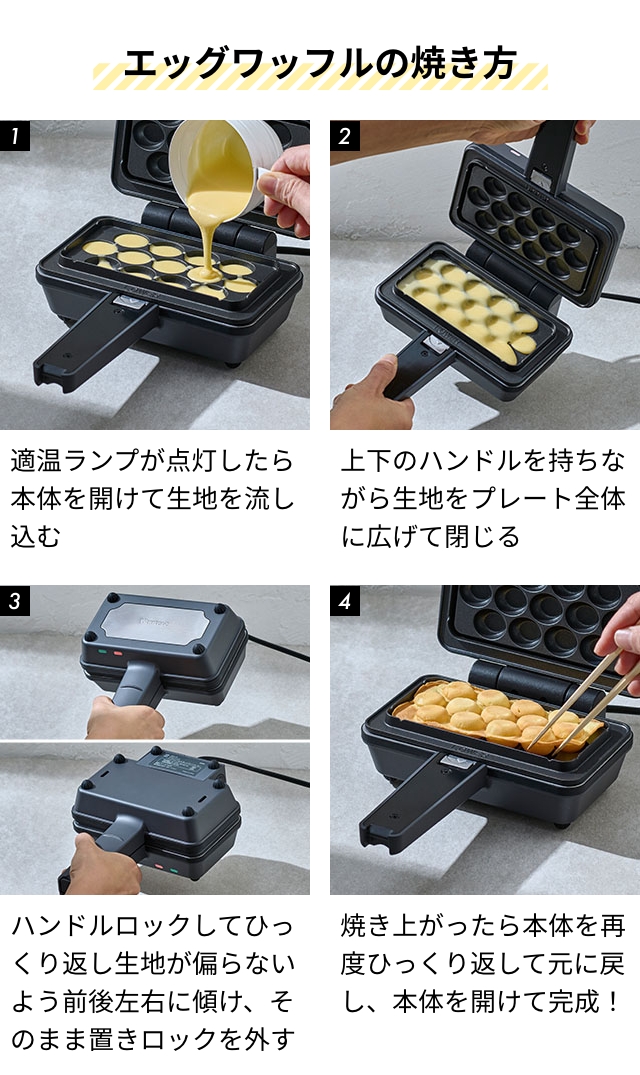 エッグワッフルの焼き方

1

適温ランプが点灯したら本体を開けて生地を流し込む

2

上下のハンドルを持ちながら生地をプレート全体に広げて閉じる

3

ハンドルロックしてひっくり返し生地が偏らないよう前後左右に傾け、そのまま置きロックを外す

4

焼き上がったら本体を再度ひっくり返して元に戻し、本体を開けて完成！