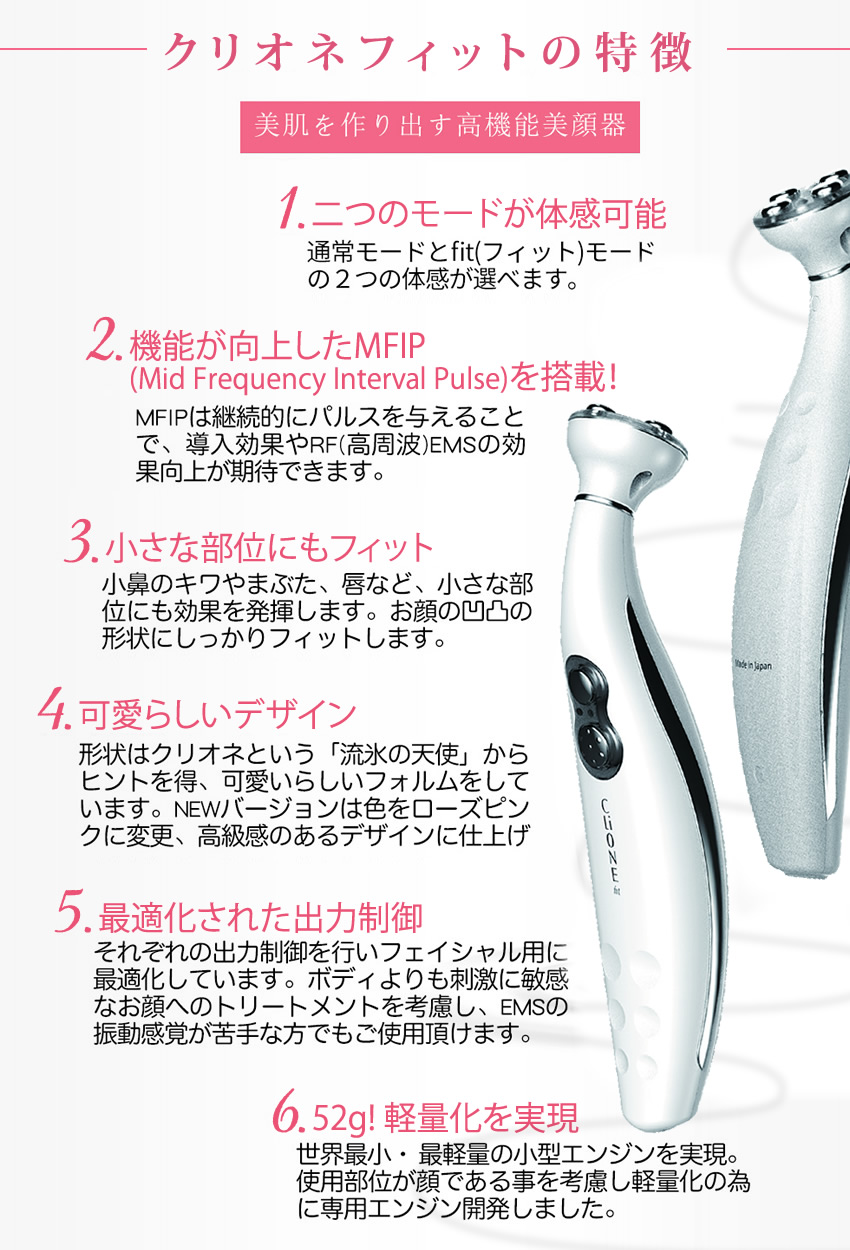 クリオネフィットの特徴

美肌を作り出す高機能美顔器

1. 二つのモードが体感可能
通常モードとfit(フィット)モードの２つの体感が選べます。

2. 機能が向上したMFIP (Mid Frequency Interval Pulse)を搭載!
MFIPは継続的にパルスを与えることで、導入効果やRF(高周波)EMSの効果向上が期待できます。

3. 小さな部位にもフィット
小鼻のキワやまぶた、唇など、小さな部位にも効果を発揮します。お顔の凹凸の形状にしっかりフィットします。

4. 可愛らしいデザイン
形状はクリオネという「流氷の天使」からヒントを得、可愛いらしいフォルムをしています。NEWバージョンは色をローズピンクに変更、高級感のあるデザインに仕上げ

5. 最適化された出力制御
それぞれの出力制御を行いフェイシャル用に最適化しています。ボディよりも刺激に敏感なお顔へのトリートメントを考慮し、EMSの振動感覚が苦手な方でもご使用頂けます。

6. 52g! 軽量化を実現
世界最小・最軽量の小型エンジンを実現。使用部位が顔である事を考慮し軽量化の為に専用エンジン開発しました。

Made in Japan

CLiONE fit