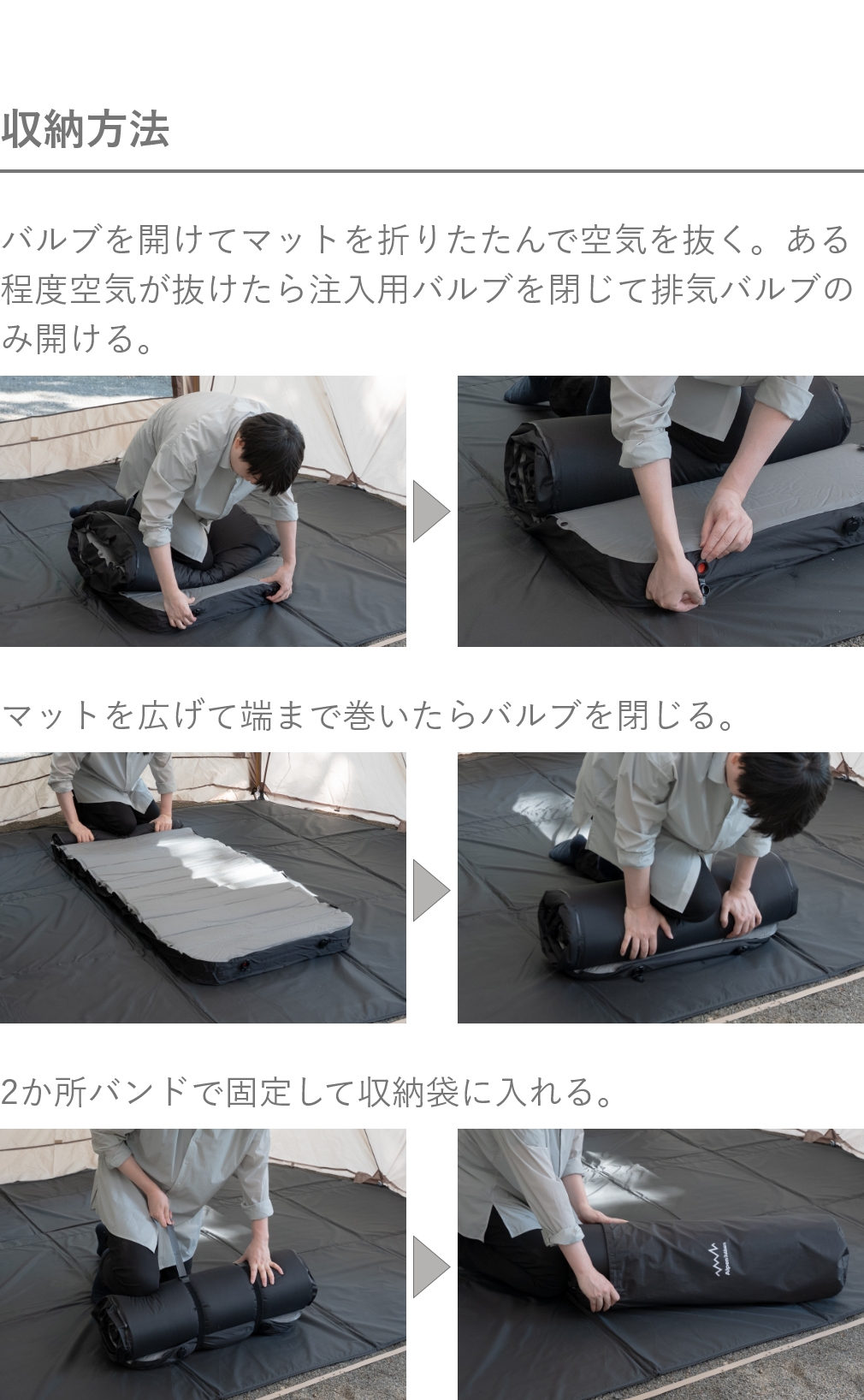 収納方法

バルブを開けてマットを折りたたんで空気を抜く。ある程度空気が抜けたら注入用バルブを閉じて排気バルブのみ開ける。

マットを広げて端まで巻いたらバルブを閉じる。

2か所バンドで固定して収納袋に入れる。

Alpen Outdoors