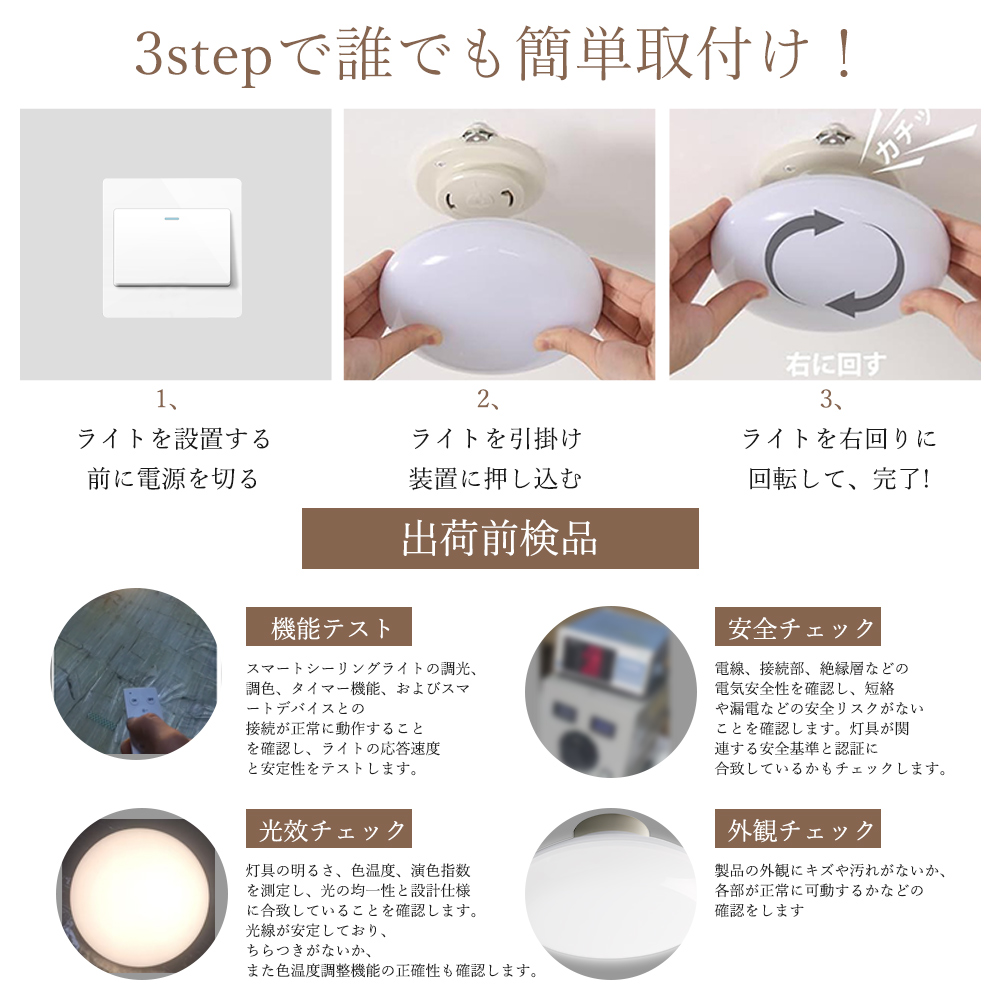 3stepで誰でも簡単取付け！

カチッ

右に回す

1、
ライトを設置する
前に電源を切る

2、
ライトを引掛け
装置に押し込む

3、
ライトを右回りに
回転して、完了!

出荷前検品

機能テスト

スマートシーリングライトの調光、調色、タイマー機能、およびスマートデバイスとの接続が正常に動作することを確認し、ライトの応答速度と安定性をテストします。

安全チェック

電線、接続部、絶縁層などの電気安全性を確認し、短絡や漏電などの安全リスクがないことを確認します。灯具が関連する安全基準と認証に合致しているかもチェックします。

光効チェック

灯具の明るさ、色温度、演色指数を測定し、光の均一性と設計仕様に合致していることを確認します。光線が安定しており、ちらつきがないか、また色温度調整機能の正確性も確認します。

外観チェック

製品の外観にキズや汚れがないか、各部が正常に可動するかなどの確認をします