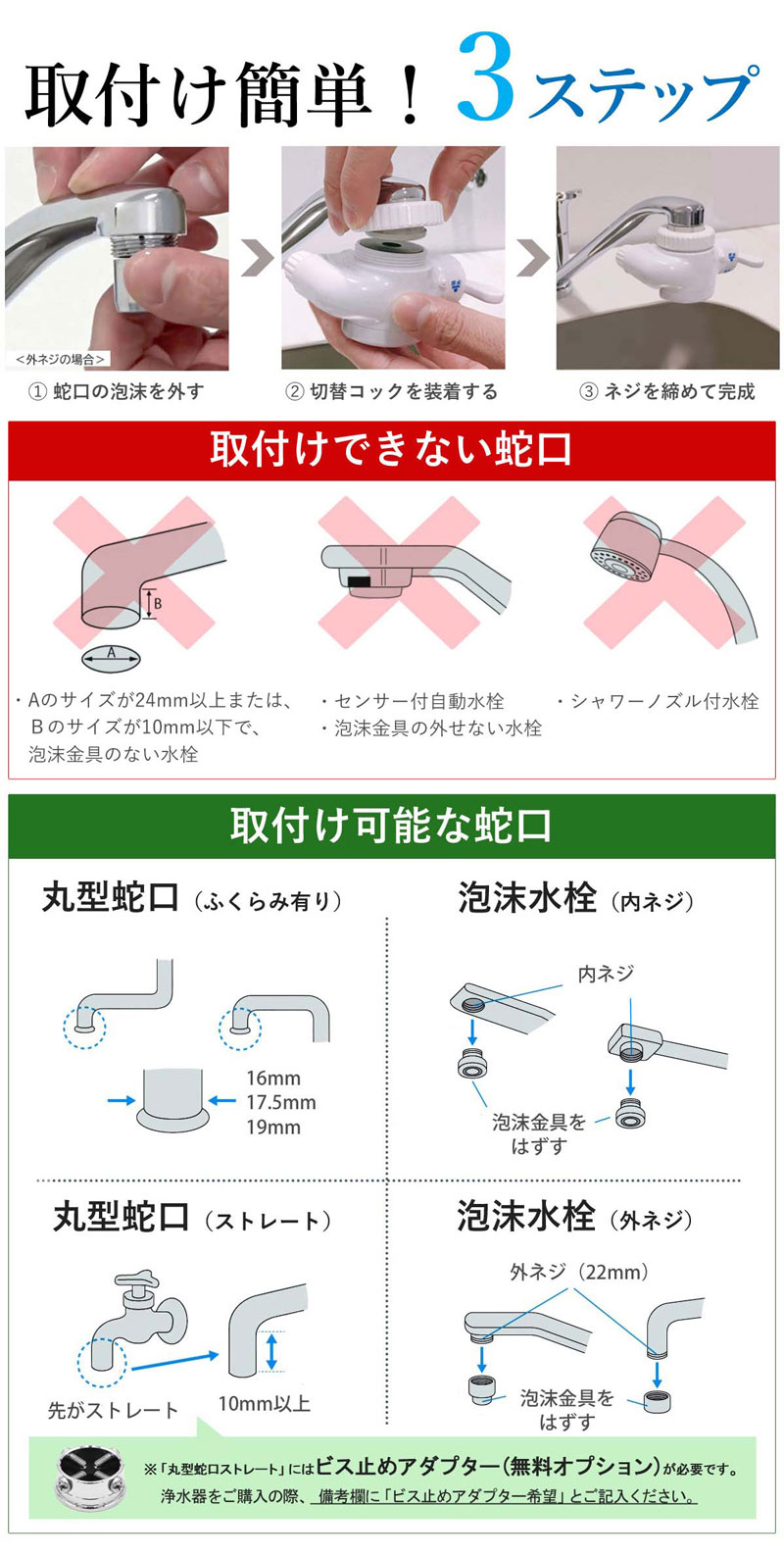 取付け簡単！3ステップ

<外ネジの場合>

① 蛇口の泡沫を外す

② 切替コックを装着する

③ ネジを締めて完成

取付けできない蛇口

B

A

・Aのサイズが24mm以上または、Bのサイズが10mm以下で、泡沫金具のない水栓

・センサー付自動水栓
・泡沫金具の外せない水栓

・シャワーノズル付水栓

取付け可能な蛇口

丸型蛇口（ふくらみ有り）

16mm
17.5mm
19mm

泡沫水栓（内ネジ）

内ネジ

泡沫金具をはずす

丸型蛇口（ストレート）

先がストレート

10mm以上

泡沫水栓（外ネジ）

外ネジ（22mm）

泡沫金具をはずす

※「丸型蛇口ストレート」にはビス止めアダプター（無料オプション）が必要です。
浄水器をご購入の際、備考欄に「ビス止めアダプター希望」とご記入ください。