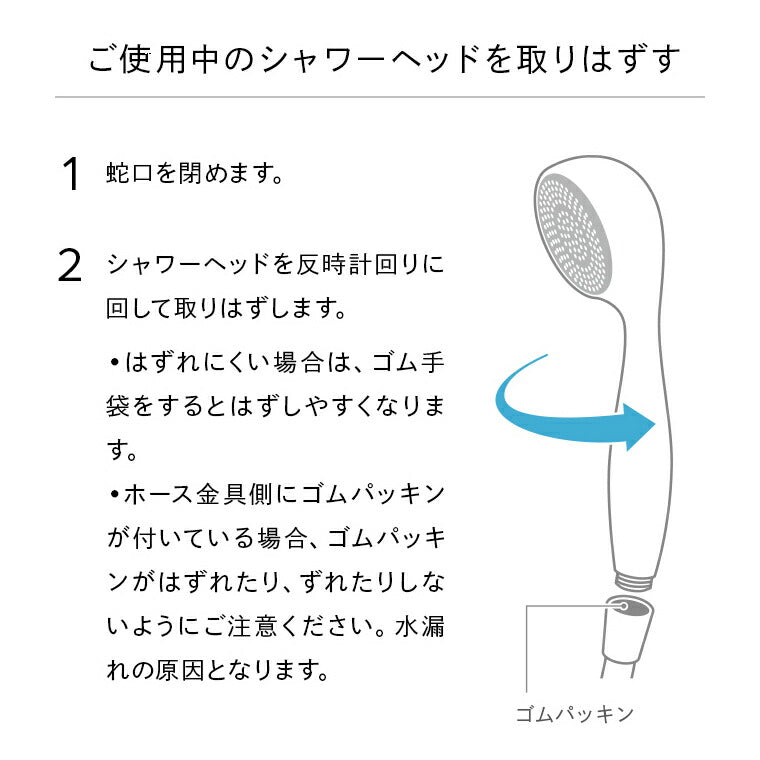 ご使用中のシャワーヘッドを取りはずす

1 蛇口を閉めます。

2 シャワーヘッドを反時計回りに回して取りはずします。

•はずれにくい場合は、ゴム手袋をするとはずしやすくなります。

•ホース金具側にゴムパッキンが付いている場合、ゴムパッキンがはずれたり、ずれたりしないようにご注意ください。水漏れの原因となります。

ゴムパッキン