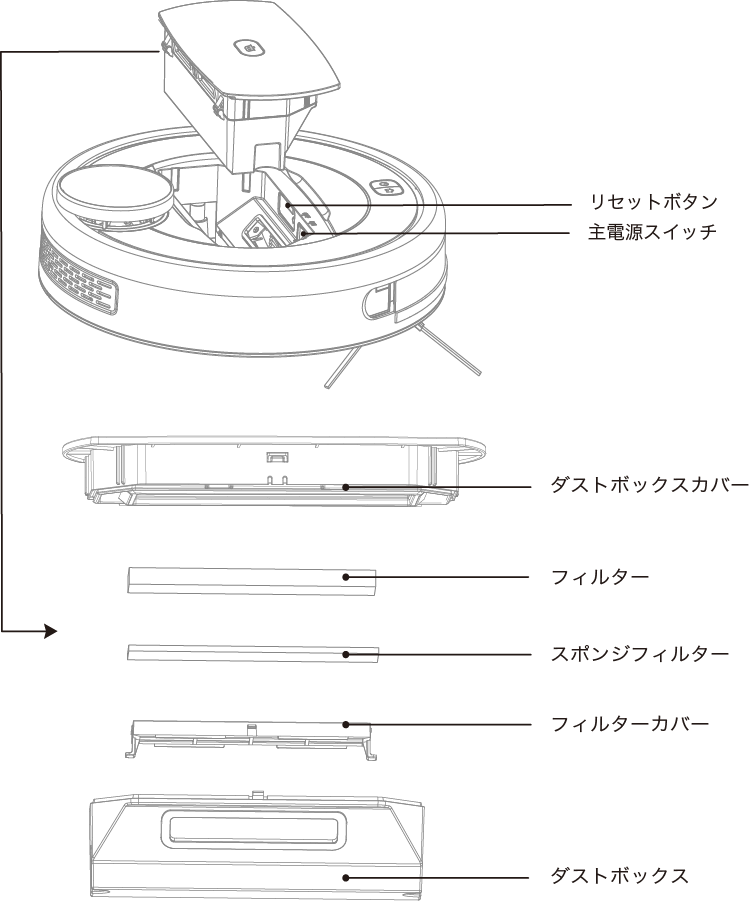 リセットボタン
主電源スイッチ
ダストボックスカバー
フィルター
スポンジフィルター
フィルターカバー
ダストボックス