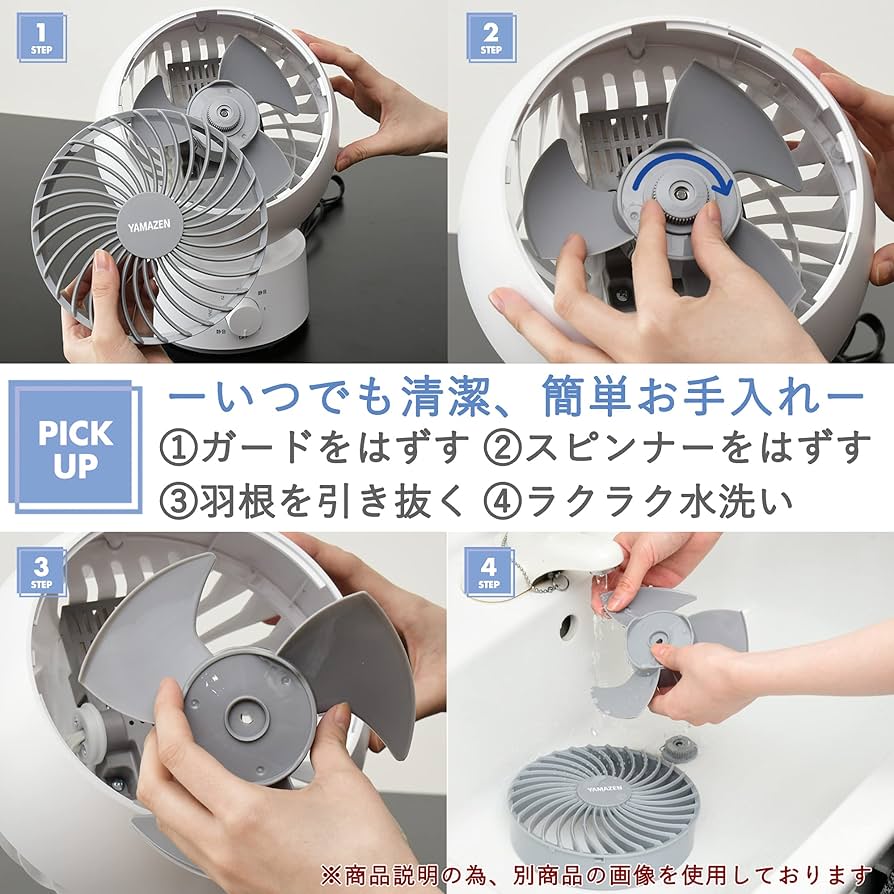 1 STEP

YAMAZEN

静音

2 STEP

PICK UP

ーいつでも清潔、簡単お手入れー

①ガードをはずす ②スピンナーをはずす

③羽根を引き抜く ④ラクラク水洗い

3 STEP

4 STEP

YAMAZEN

※商品説明の為、別商品の画像を使用しております