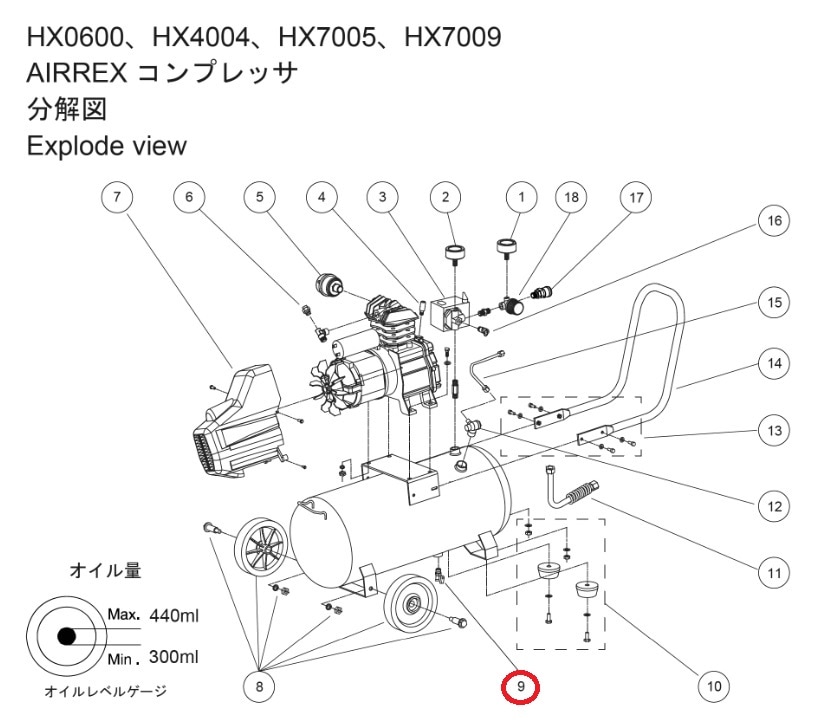 HX0600、HX4004、HX7005、HX7009
AIRREX コンプレッサ
分解図
Explode view

7
6
5
4
3
2
1
18
17
16
15
14
13
12
11
10
9
8

オイル量
Max. 440ml
Min. 300ml
オイルレベルゲージ