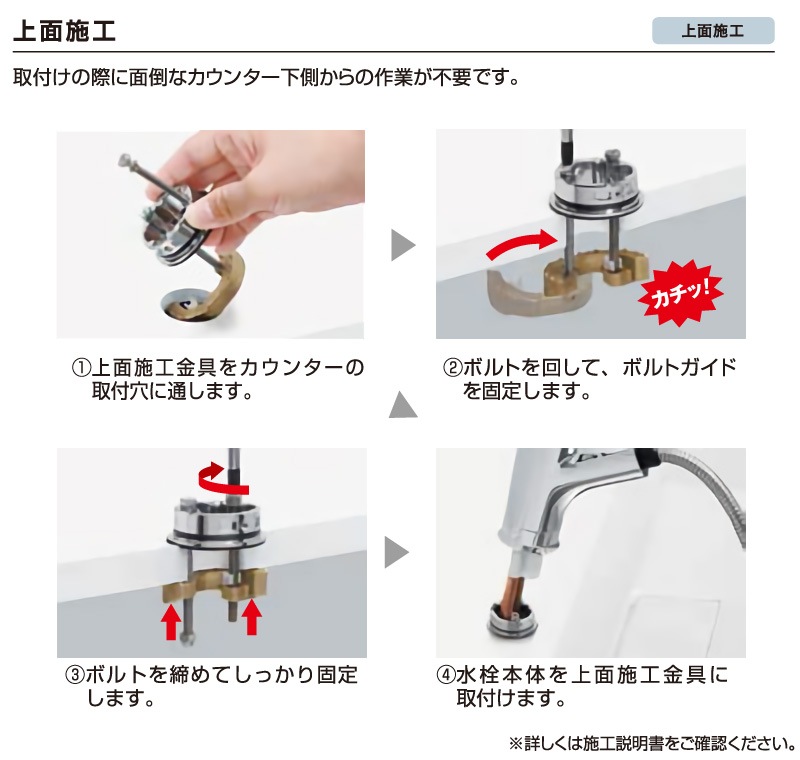 上面施工

上面施工

取付けの際に面倒なカウンター下側からの作業が不要です。

カチッ!

①上面施工金具をカウンターの取付穴に通します。

②ボルトを回して、ボルトガイドを固定します。

③ボルトを締めてしっかり固定します。

④水栓本体を上面施工金具に取付けます。

※詳しくは施工説明書をご確認ください。