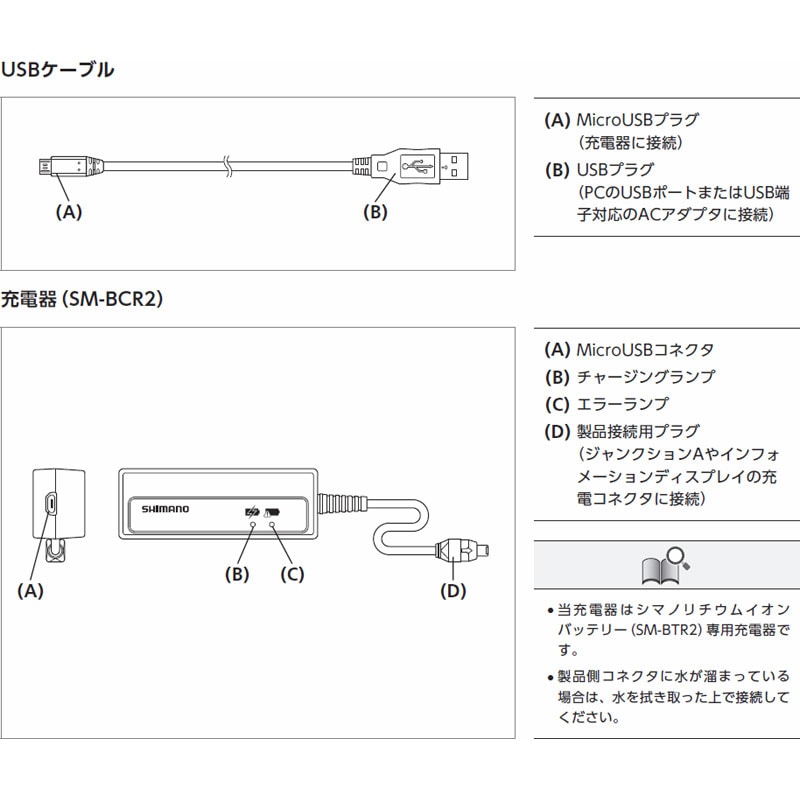 USBケーブル

(A)

(B)

(A) MicroUSBプラグ
（充電器に接続）

(B) USBプラグ
（PCのUSBポートまたはUSB端子対応のACアダプタに接続）

充電器 (SM-BCR2)

SHIMANO

(A)

(B)

(C)

(D)

(A) MicroUSBコネクタ

(B) チャージングランプ

(C) エラーランプ

(D) 製品接続用プラグ
（ジャンクションAやインフォメーションディスプレイの充電コネクタに接続）

• 当充電器はシマノリチウムイオンバッテリー (SM-BTR2) 専用充電器です。

• 製品側コネクタに水が溜まっている場合は、水を拭き取った上で接続してください。