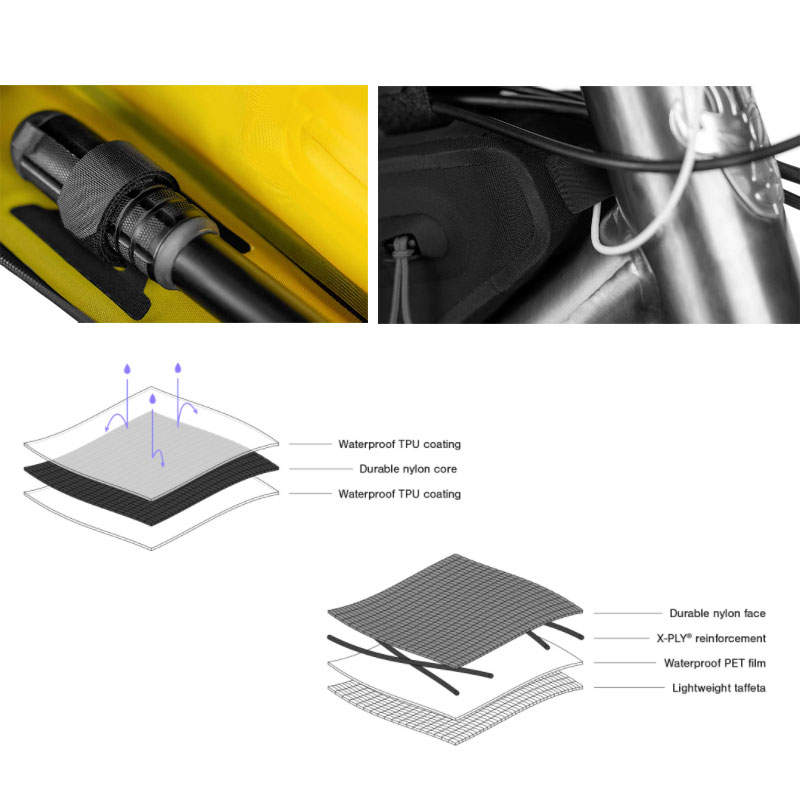 Waterproof TPU coating
Durable nylon core
Waterproof TPU coating

Durable nylon face
X-PLY® reinforcement
Waterproof PET film
Lightweight taffeta