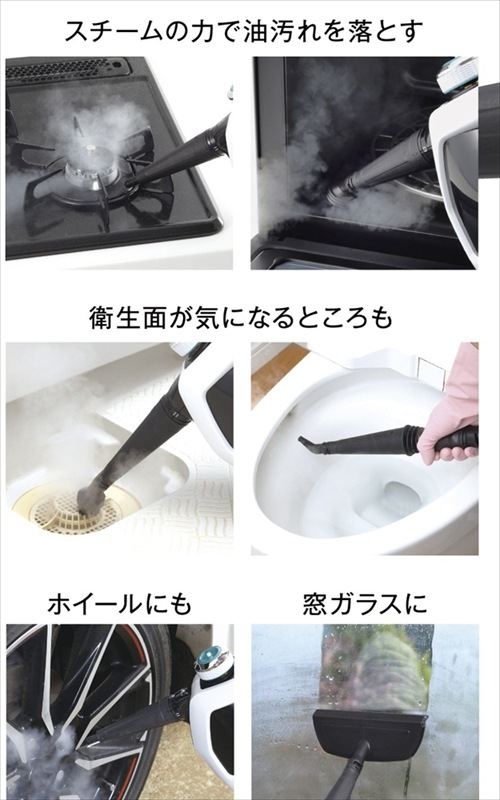 スチームの力で油汚れを落とす

衛生面が気になるところも

ホイールにも

窓ガラスに