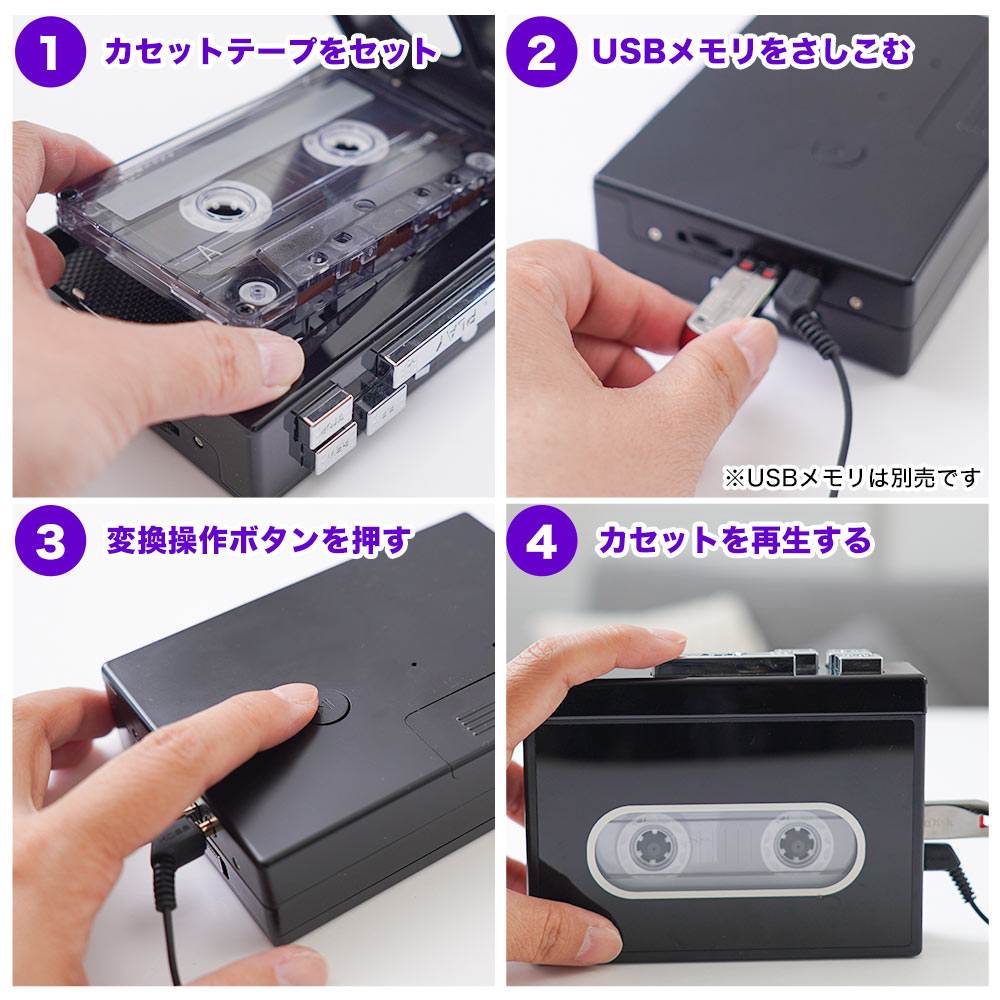 1 カセットテープをセット

2 USBメモリをさしこむ

※USBメモリは別売です

3 変換操作ボタンを押す

4 カセットを再生する