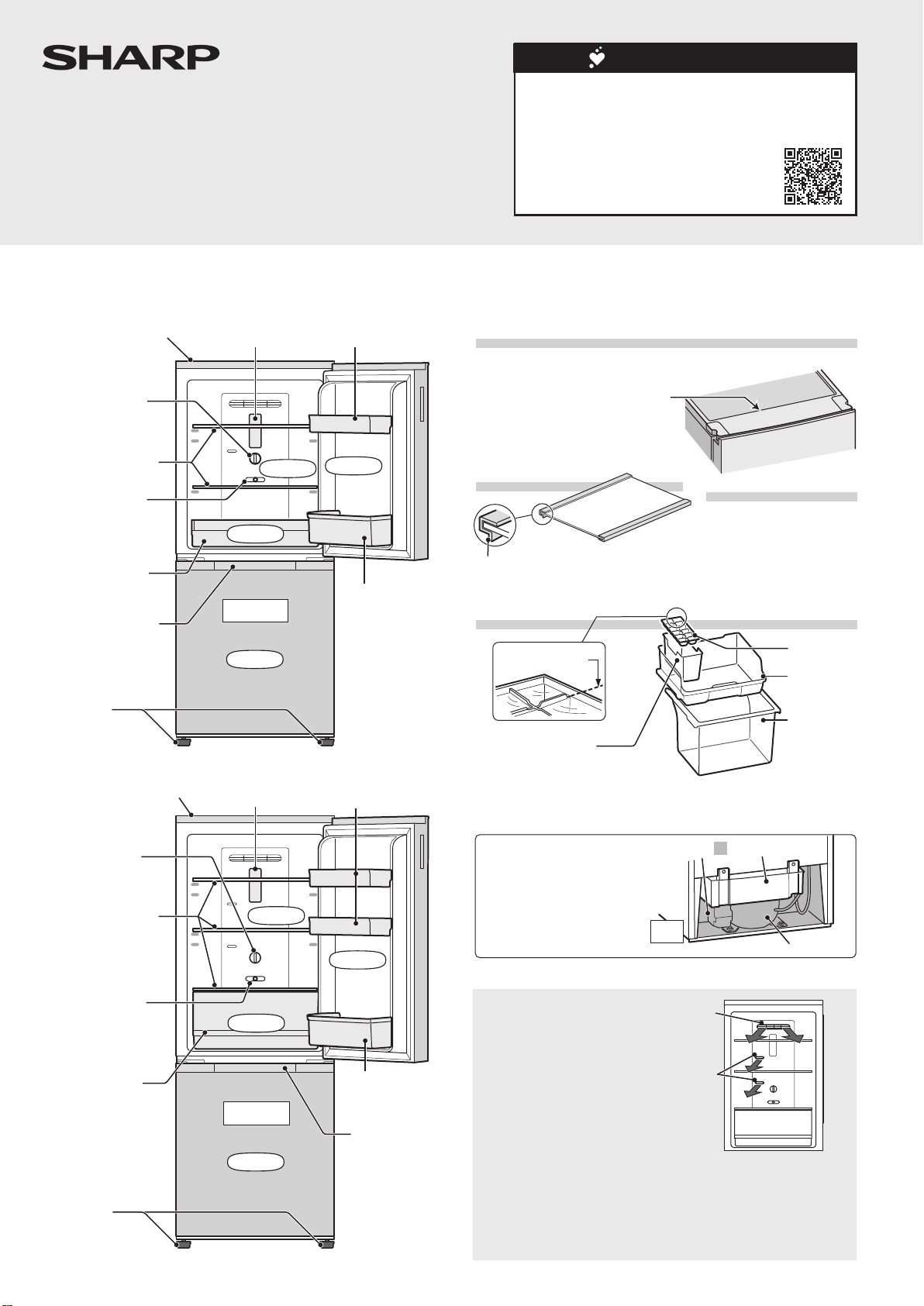 SHARP