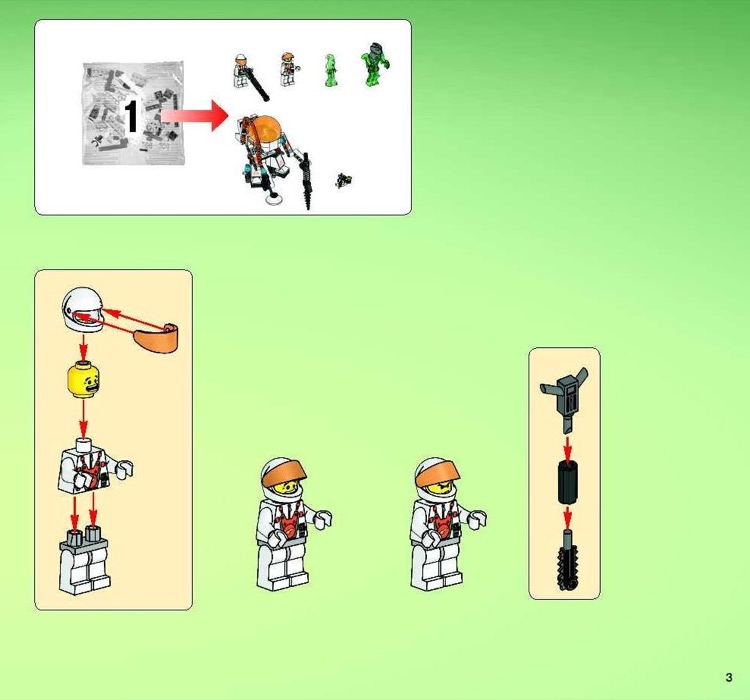 1

3