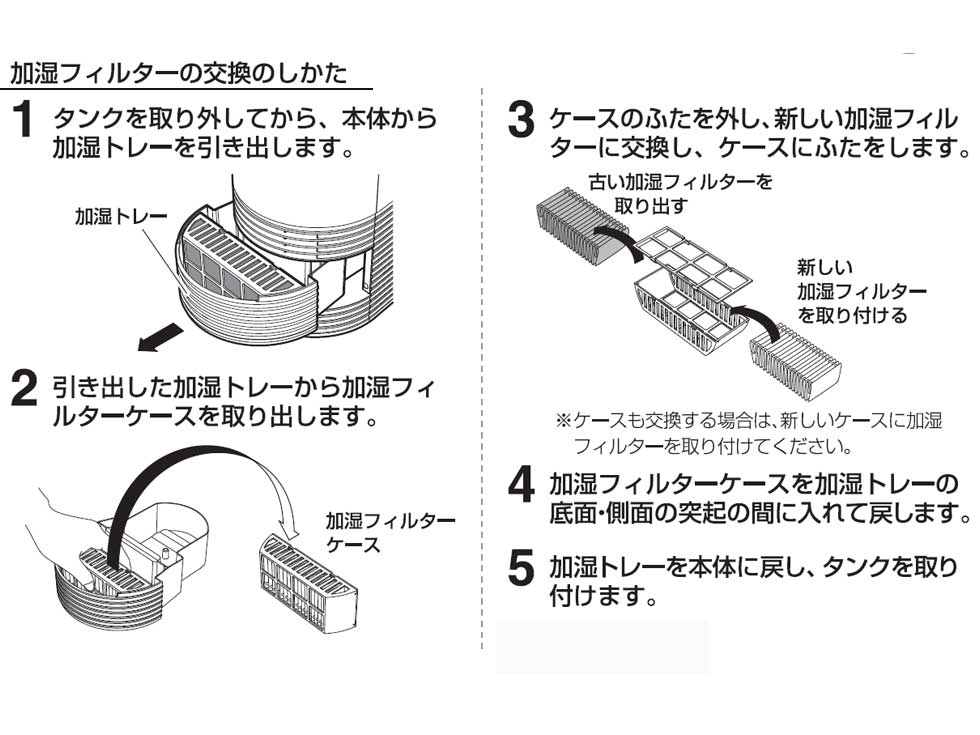 加湿フィルターの交換のしかた

1 タンクを取り外してから、本体から加湿トレーを引き出します。

加湿トレー

2 引き出した加湿トレーから加湿フィルターケースを取り出します。

加湿フィルターケース

3 ケースのふたを外し、新しい加湿フィルターに交換し、ケースにふたをします。

古い加湿フィルターを取り出す

新しい加湿フィルターを取り付ける

※ケースも交換する場合は、新しいケースに加湿フィルターを取り付けてください。

4 加湿フィルターケースを加湿トレーの底面・側面の突起の間に入れて戻します。

5 加湿トレーを本体に戻し、タンクを取り付けます。