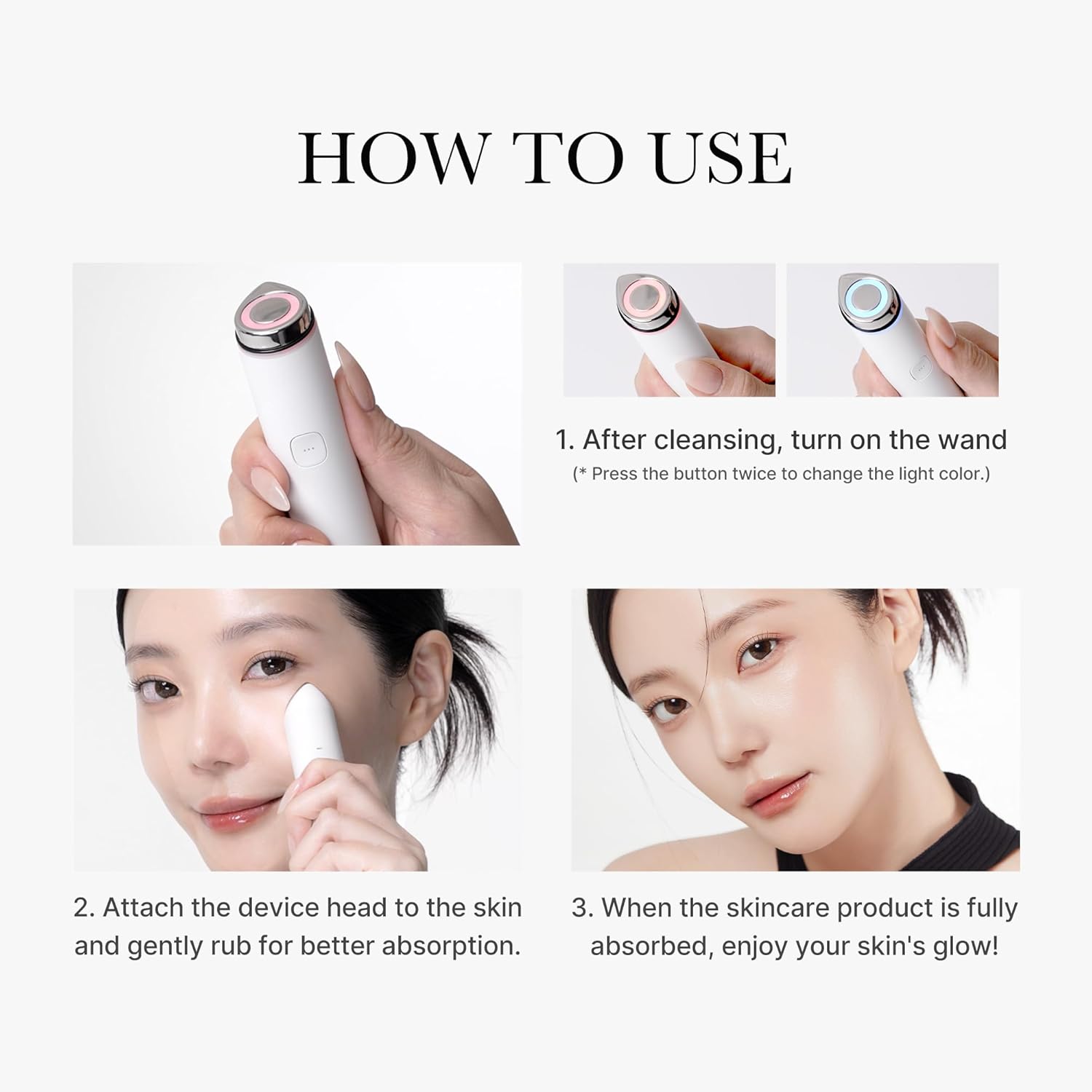 HOW TO USE

1. After cleansing, turn on the wand
(* Press the button twice to change the light color.)

2. Attach the device head to the skin and gently rub for better absorption.

3. When the skincare product is fully absorbed, enjoy your skin's glow!