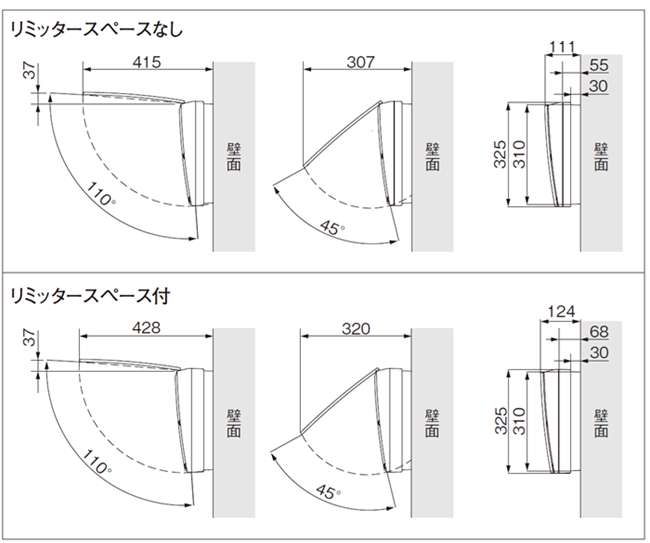 リミッタースペースなし

37

415

110°

壁面

307

45°

壁面

111

55

30

325

310

壁面

リミッタースペース付

37

428

110°

壁面

320

45°

壁面

124

68

30

325

310

壁面