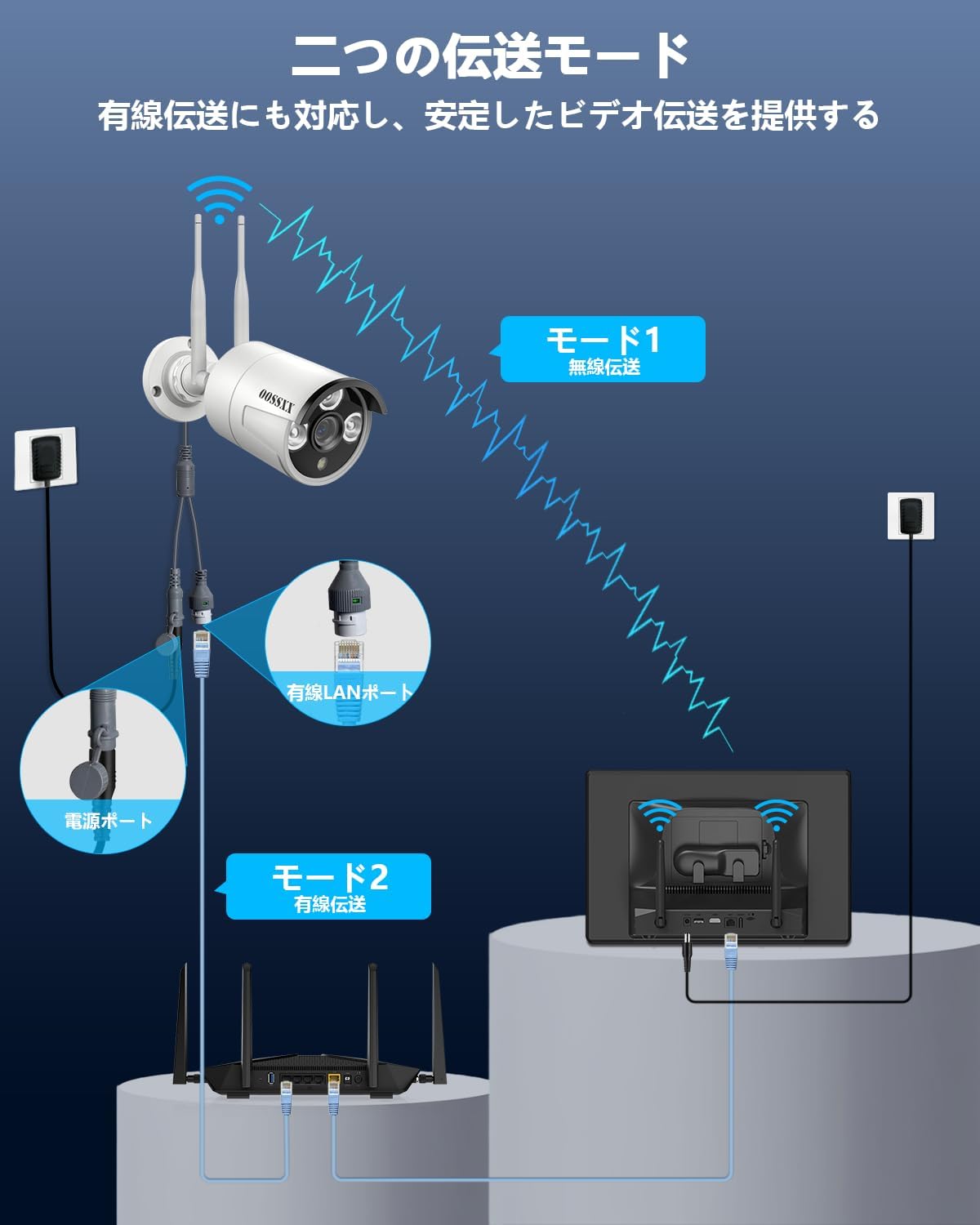 二つの伝送モード

有線伝送にも対応し、安定したビデオ伝送を提供する

OOSSXX

モード1
無線伝送

有線LANポート

電源ポート

モード2
有線伝送