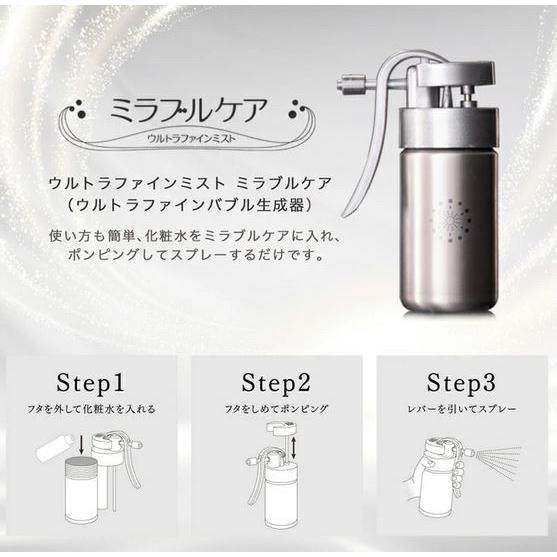 ミラブルケア
ウルトラファインミスト

ウルトラファインミスト ミラブルケア
（ウルトラファインバブル生成器）

使い方も簡単、化粧水をミラブルケアに入れ、ポンピングしてスプレーするだけです。

Step1
フタを外して化粧水を入れる

Step2
フタをしめてポンピング

Step3
レバーを引いてスプレー