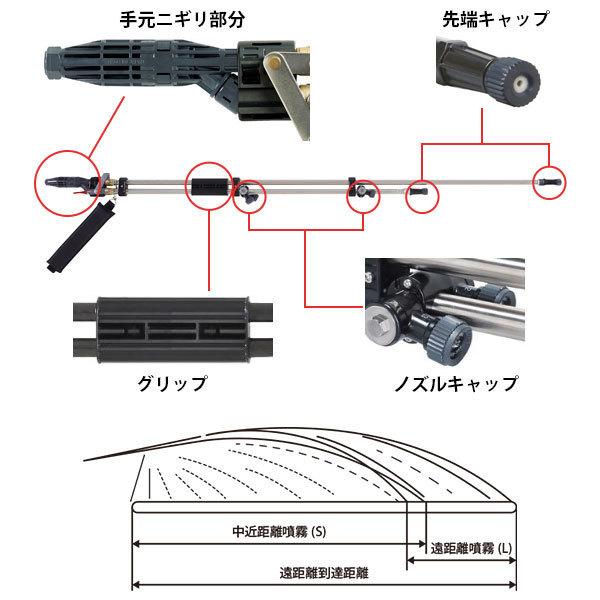 手元ニギリ部分

先端キャップ

グリップ

ノズルキャップ

中近距離噴霧 (S)

遠距離噴霧 (L)

遠距離到達距離