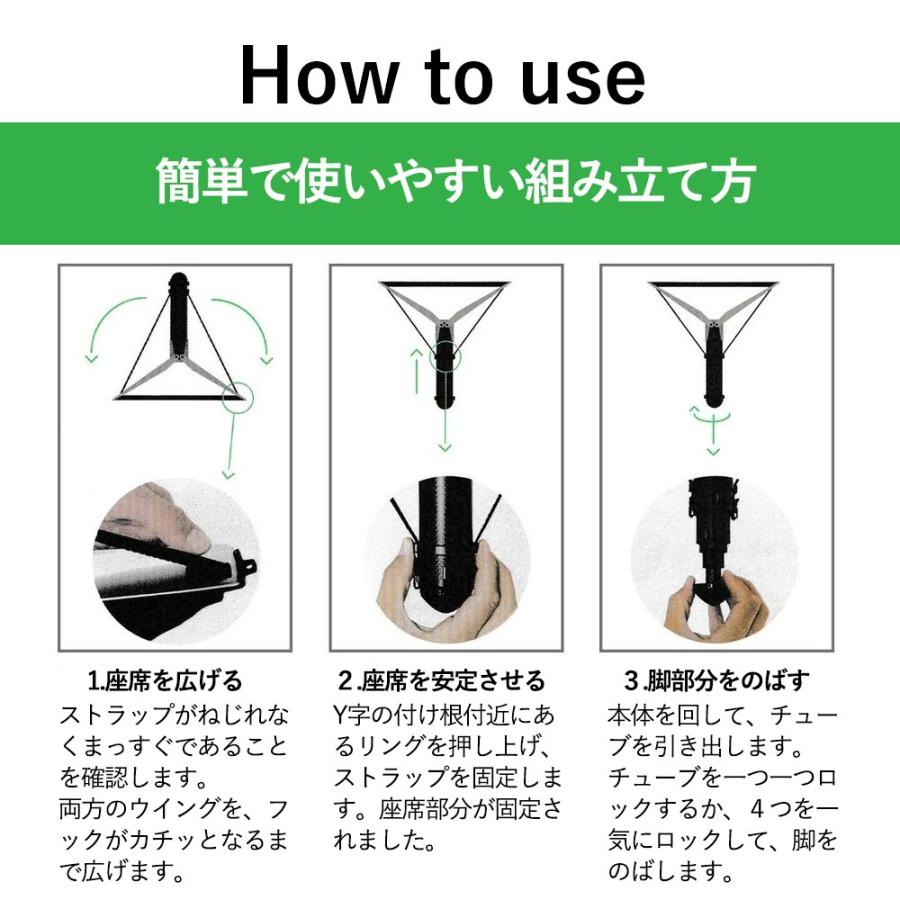 How to use

簡単で使いやすい組み立て方

1.座席を広げる
ストラップがねじれなくまっすぐであることを確認します。
両方のウイングを、フックがカチッとなるまで広げます。

2.座席を安定させる
Y字の付け根付近にあるリングを押し上げ、ストラップを固定します。座席部分が固定されました。

3.脚部分をのばす
本体を回して、チューブを引き出します。
チューブを一つ一つロックするか、４つを一気にロックして、脚をのばします。