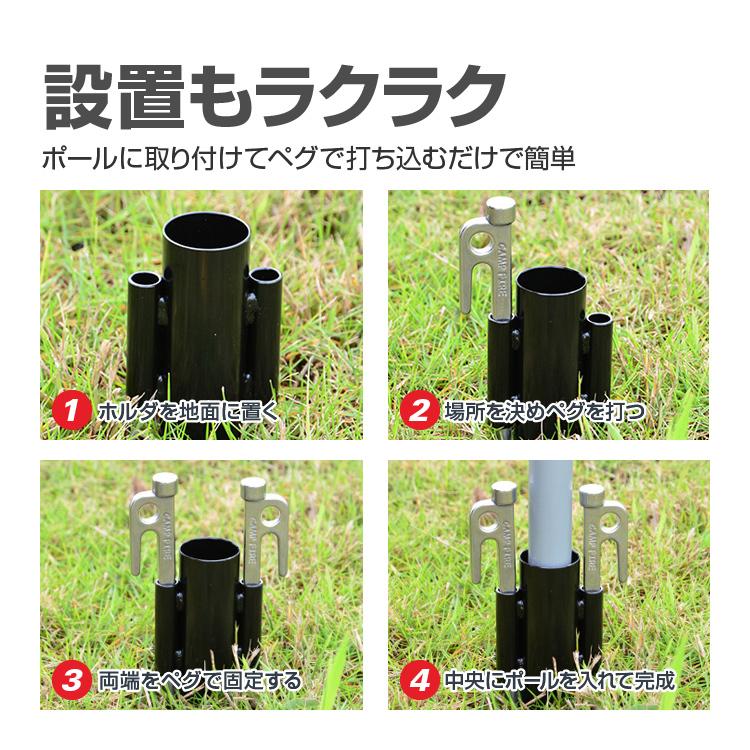 設置もラクラク

ポールに取り付けてペグで打ち込むだけで簡単

1 ホルダを地面に置く

CAMP FIRE

2 場所を決めペグを打つ

CAMP FIRE CAMP FIRE

3 両端をペグで固定する

CAMP FIRE CAMP FIRE

4 中央にポールを入れて完成