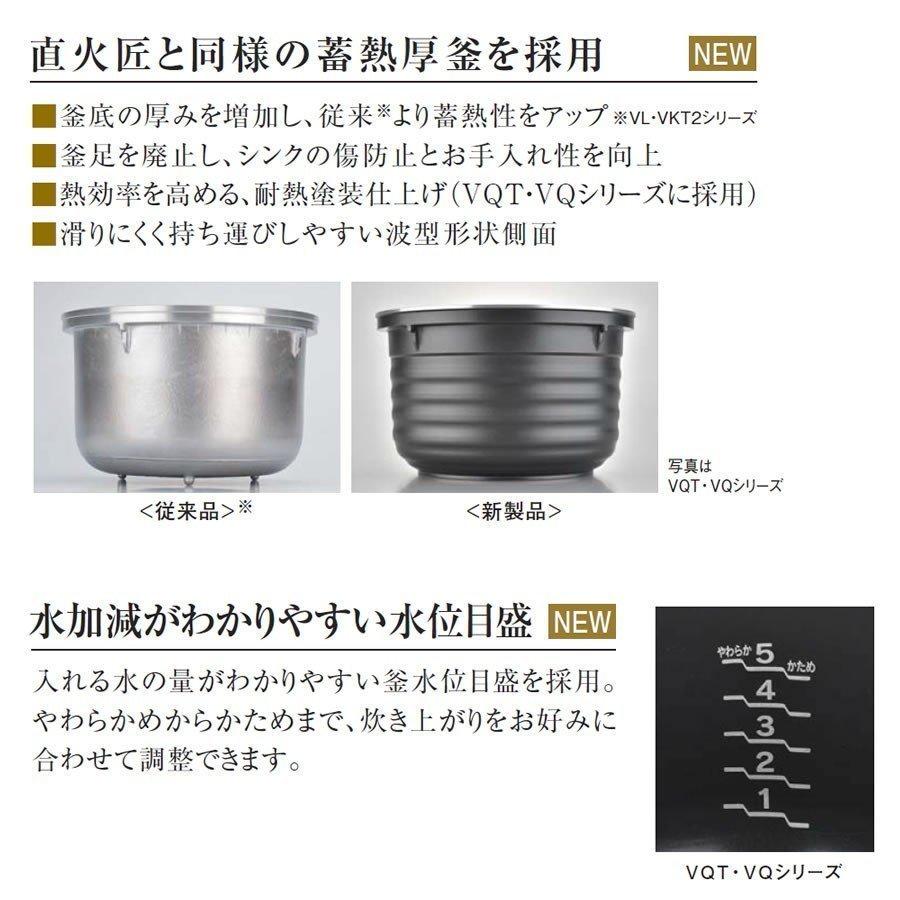 直火匠と同様の蓄熱厚釜を採用 NEW

■釜底の厚みを増加し、従来※より蓄熱性をアップ ※VL・VKT2シリーズ
■釜足を廃止し、シンクの傷防止とお手入れ性を向上
■熱効率を高める、耐熱塗装仕上げ(VQT・VQシリーズに採用)
■滑りにくく持ち運びしやすい波型形状側面

<従来品>※

<新製品>

写真は VQT・VQシリーズ

水加減がわかりやすい水位目盛 NEW

入れる水の量がわかりやすい釜水位目盛を採用。やわらかめからかためまで、炊き上がりをお好みに合わせて調整できます。

やわらか 5 かため
4
3
2
1

VQT・VQシリーズ