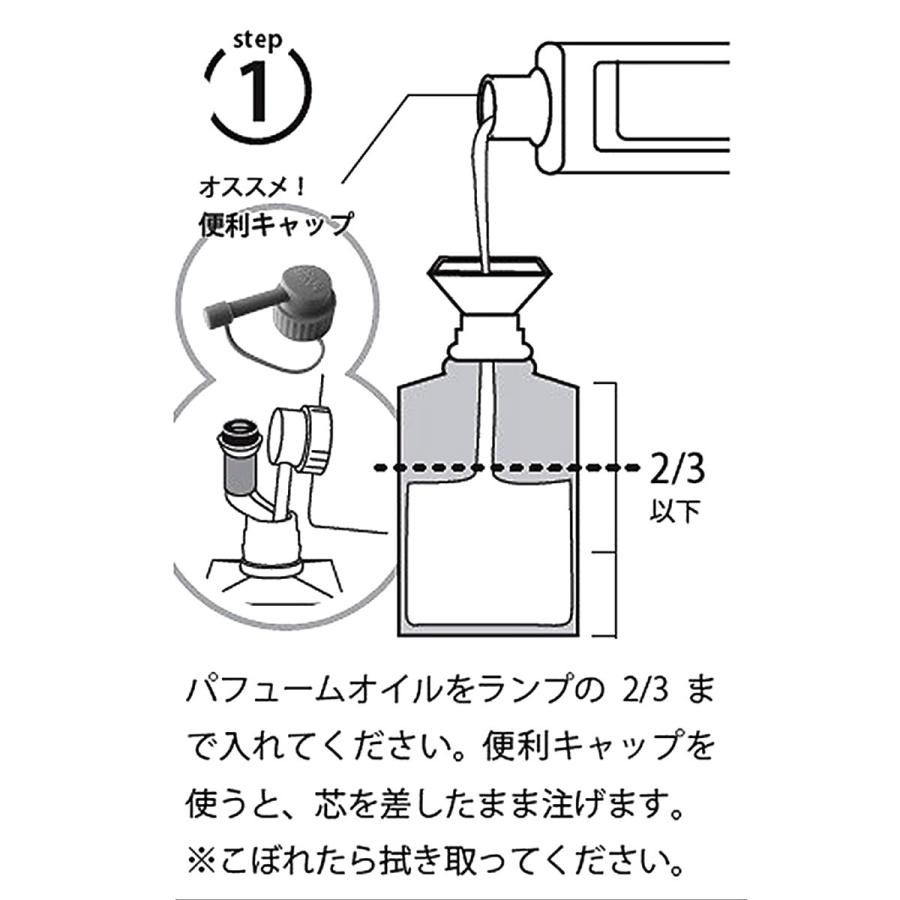 step
1

オススメ！
便利キャップ

2/3
以下

パフュームオイルをランプの 2/3 まで入れてください。便利キャップを使うと、芯を差したまま注げます。
※こぼれたら拭き取ってください。