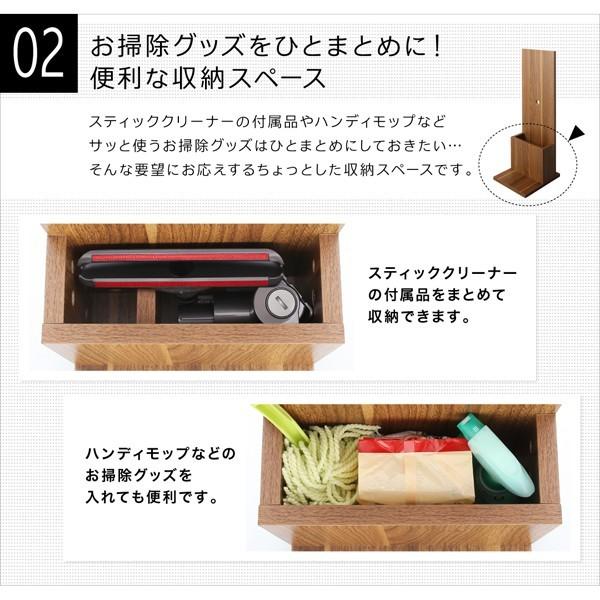 02

お掃除グッズをひとまとめに！
便利な収納スペース

スティッククリーナーの付属品やハンディモップなど
サッと使うお掃除グッズはひとまとめにしておきたい…
そんな要望にお応えするちょっとした収納スペースです。

スティッククリーナーの付属品をまとめて収納できます。

ハンディモップなどのお掃除グッズを入れても便利です。