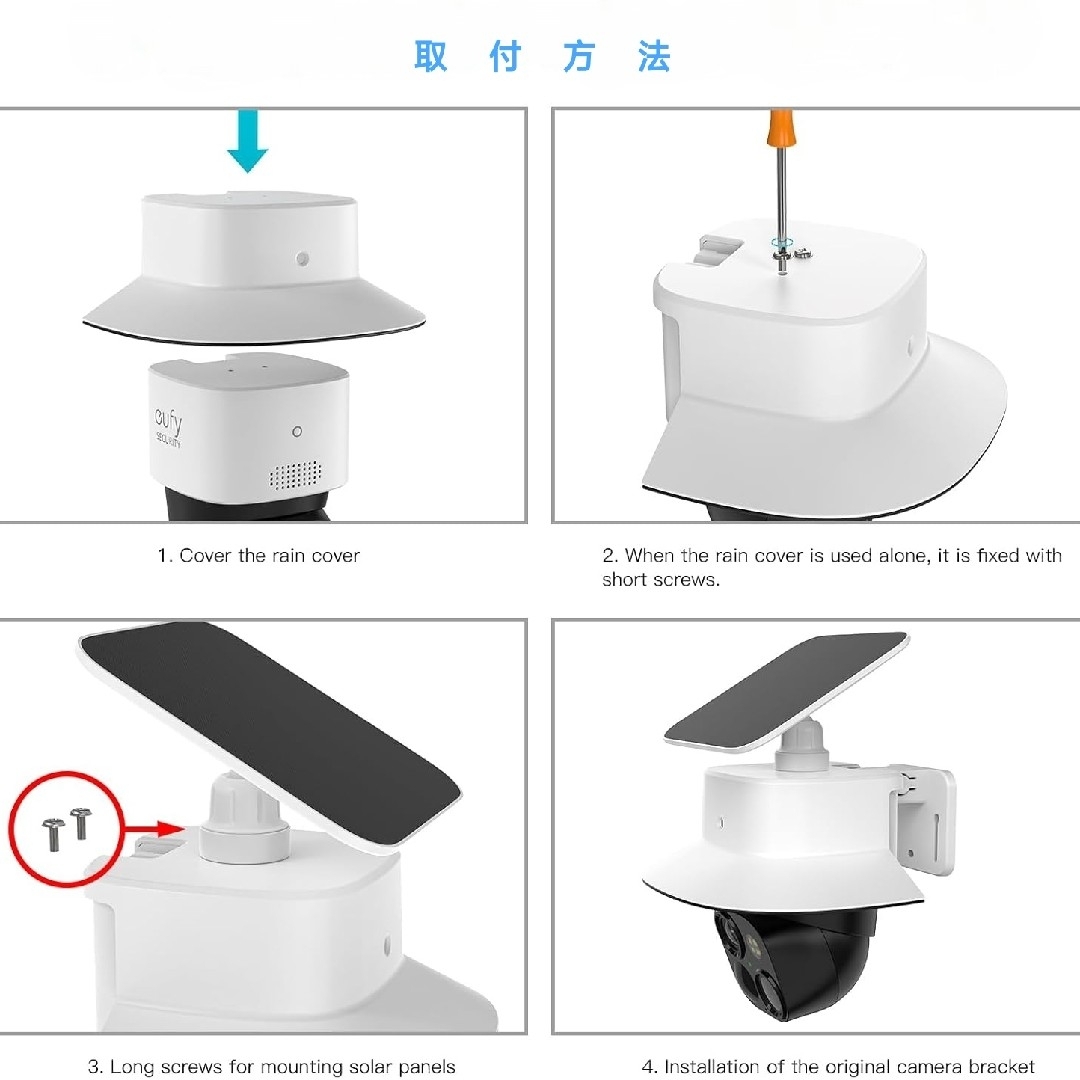 取 付 方 法

eufy
SECURITY

1. Cover the rain cover

2. When the rain cover is used alone, it is fixed with short screws.

3. Long screws for mounting solar panels

4. Installation of the original camera bracket