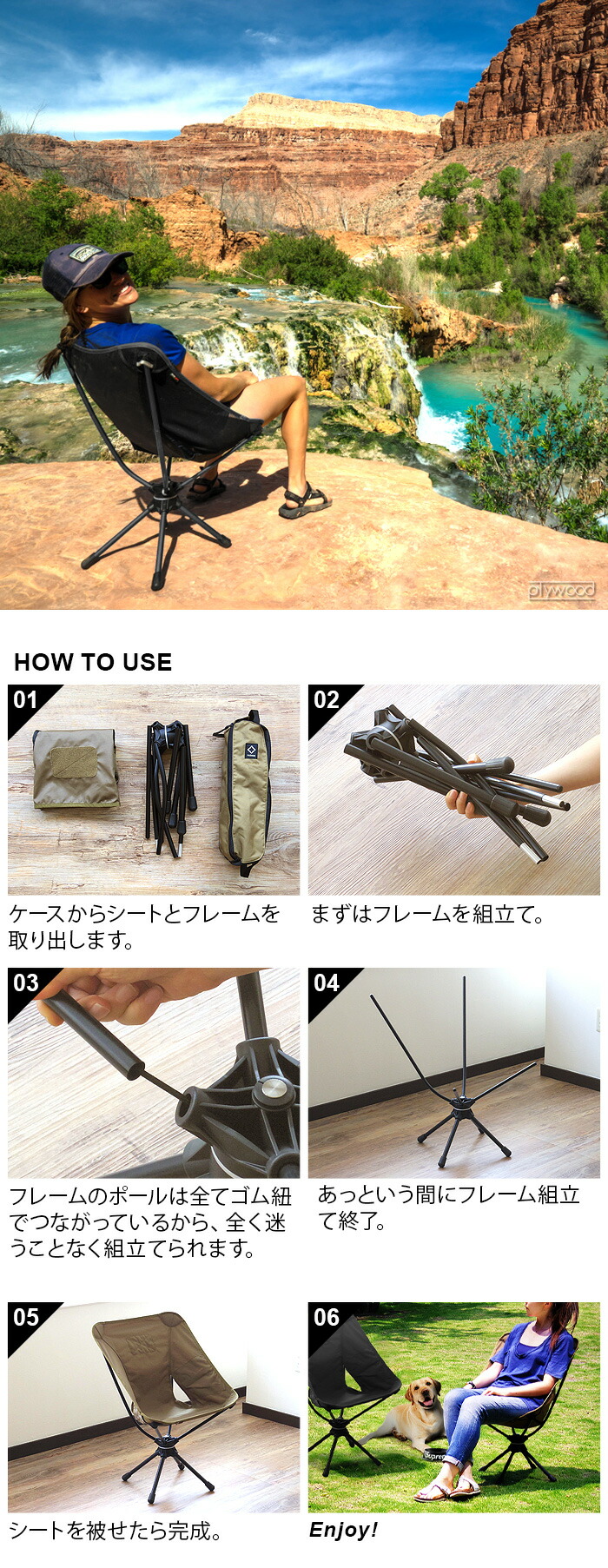 plywood

HOW TO USE

01

ケースからシートとフレームを取り出します。

02

まずはフレームを組立て。

03

フレームのポールは全てゴム紐でつながっているから、全く迷うことなく組立てられます。

04

あっという間にフレーム組立て終了。

05

シートを被せたら完成。

06

Enjoy!