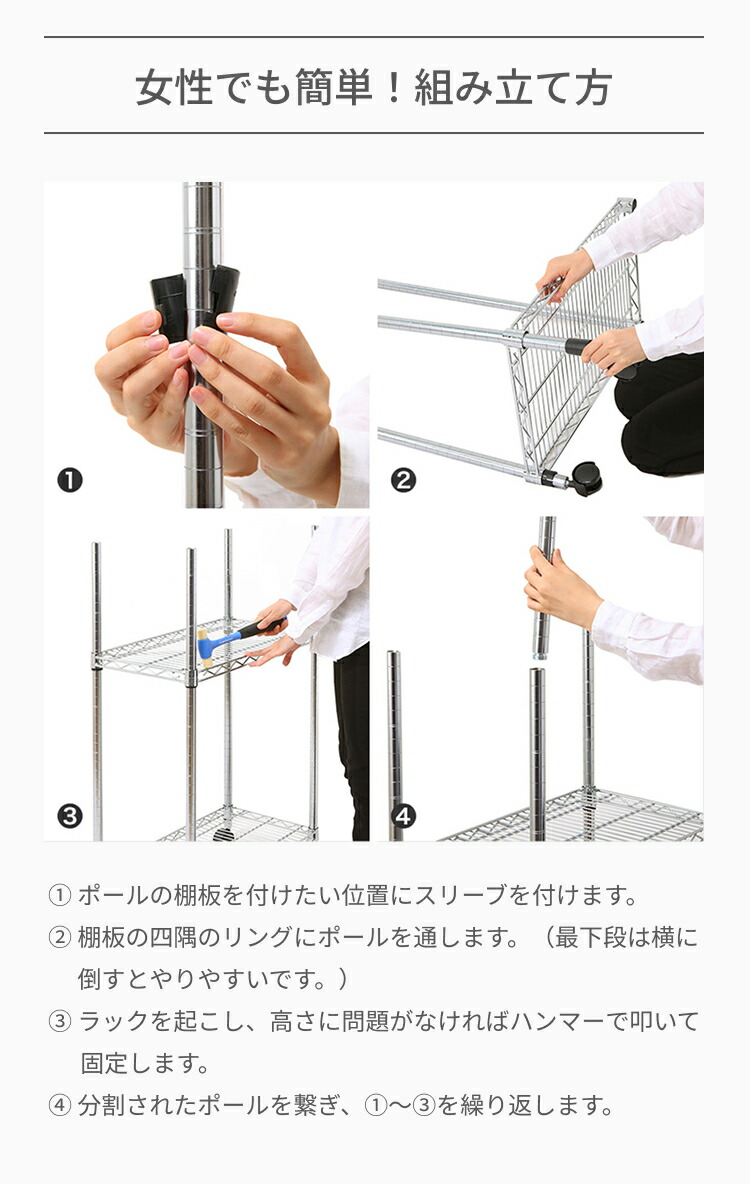 女性でも簡単！組み立て方

❶

❷

❸

❹

① ポールの棚板を付けたい位置にスリーブを付けます。

② 棚板の四隅のリングにポールを通します。（最下段は横に倒すとやりやすいです。）

③ ラックを起こし、高さに問題がなければハンマーで叩いて固定します。

④ 分割されたポールを繋ぎ、①〜③を繰り返します。