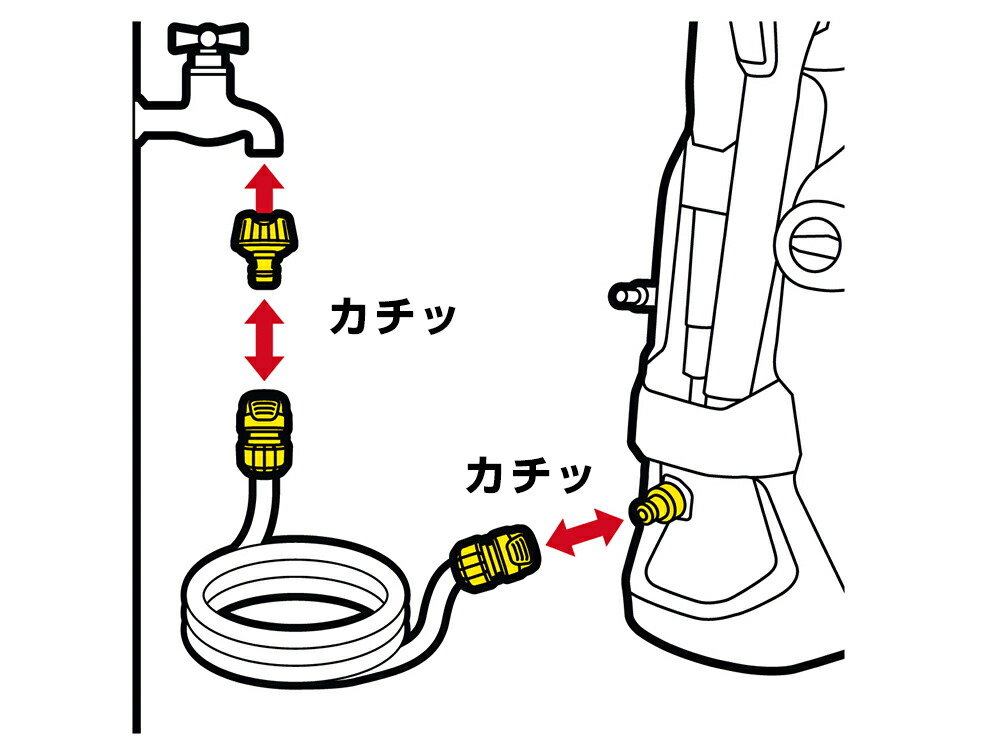 カチッ

カチッ