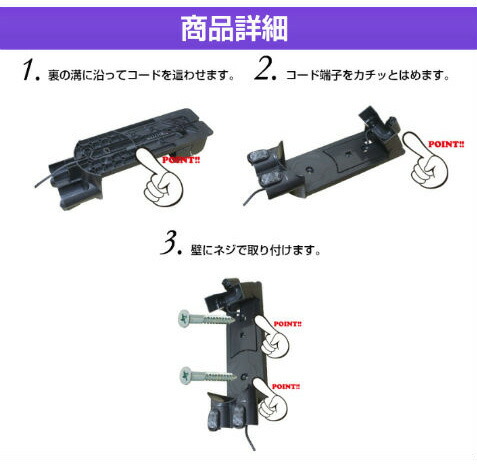 商品詳細

1. 裏の溝に沿ってコードを這わせます。

POINT!!

2. コード端子をカチッとはめます。

POINT!!

3. 壁にネジで取り付けます。

POINT!!

POINT!!