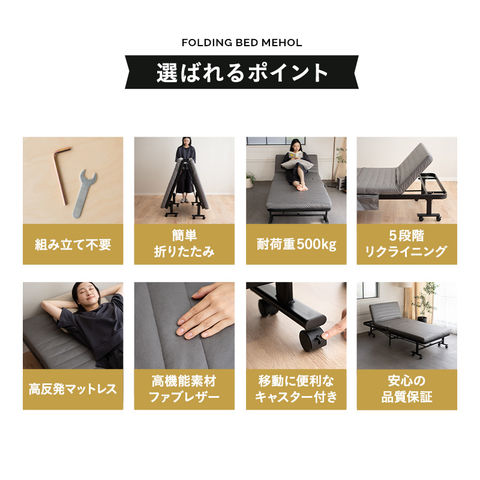 FOLDING BED MEHOL

選ばれるポイント

組み立て不要

簡単
折りたたみ

耐荷重500kg

5段階
リクライニング

高反発マットレス

高機能素材
ファブレザー

移動に便利な
キャスター付き

安心の
品質保証