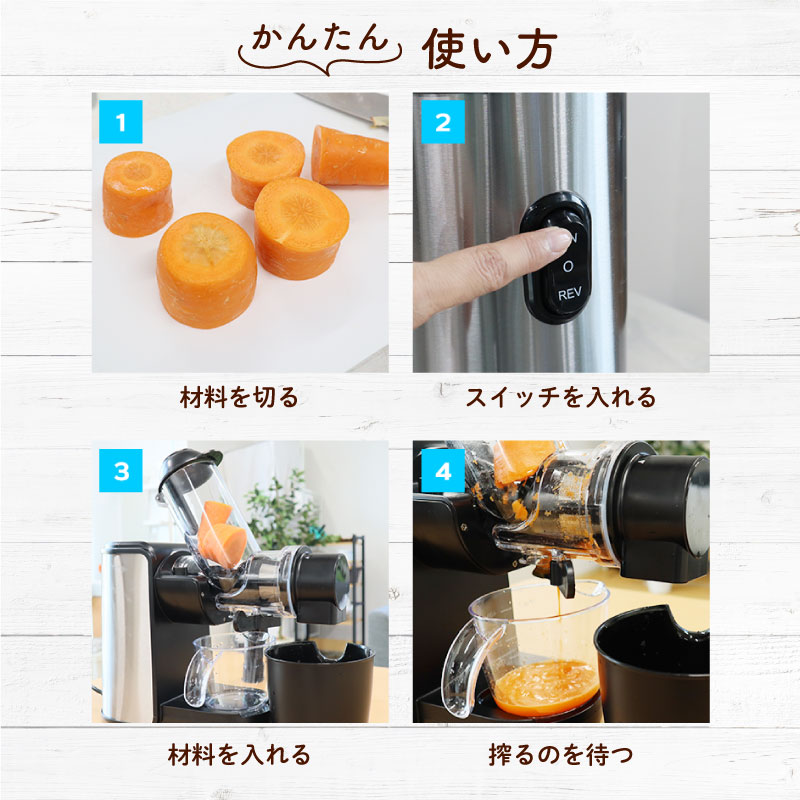 かんたん 使い方

1

材料を切る

2

N
O
REV

スイッチを入れる

3

材料を入れる

4

搾るのを待つ