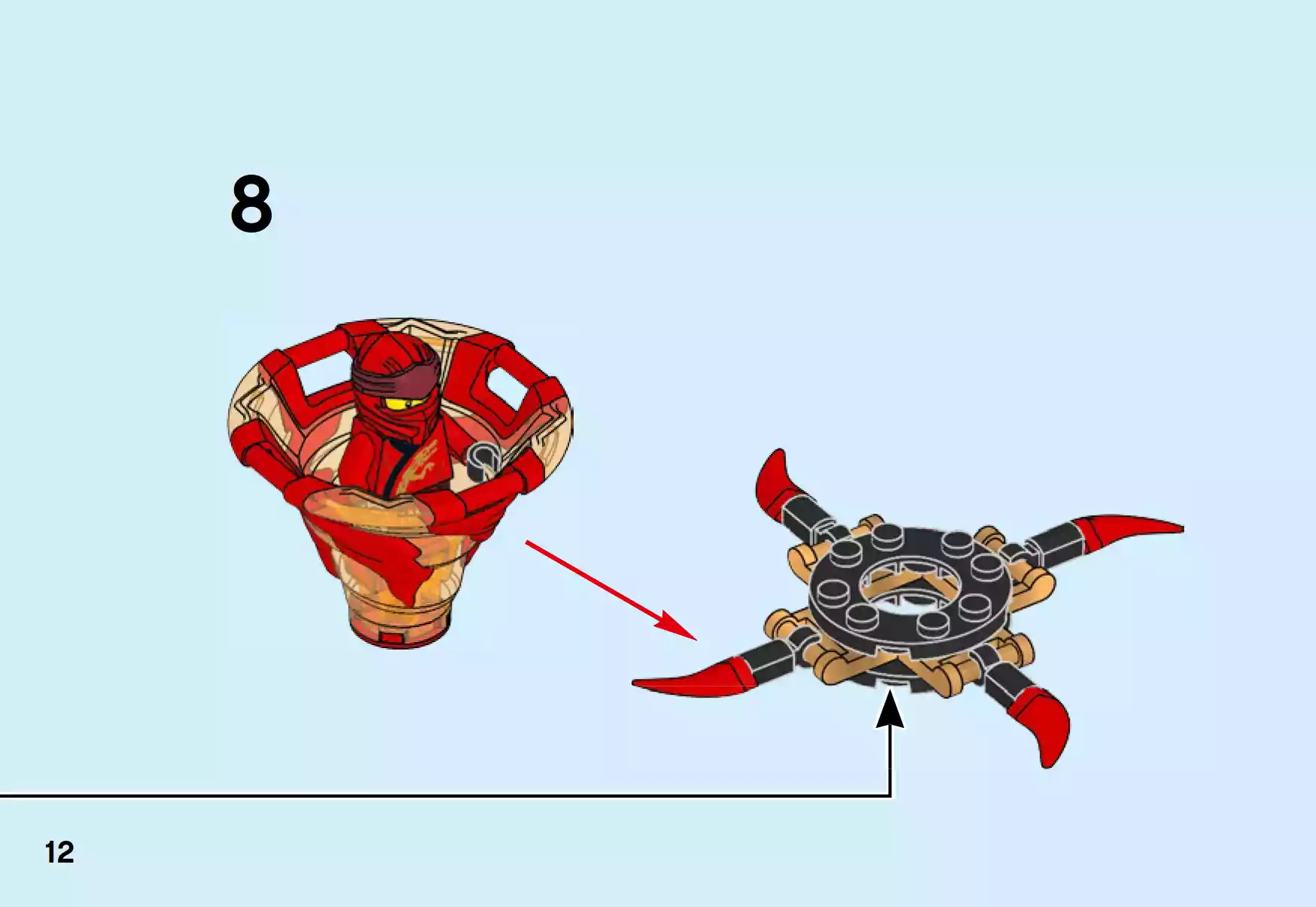 8

12