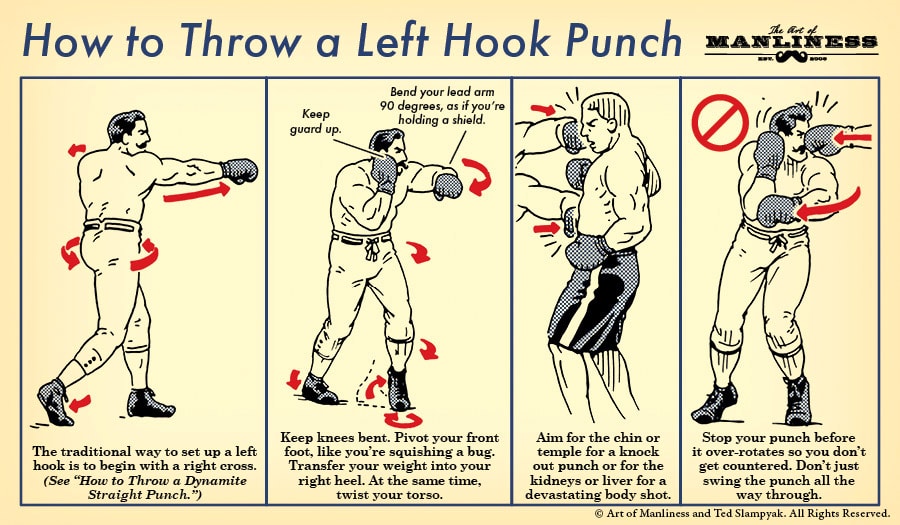 How to Throw a Left Hook Punch

The Art of MANLINESS EST. 2008

The traditional way to set up a left hook is to begin with a right cross. (See "How to Throw a Dynamite Straight Punch.")

Keep guard up.

Bend your lead arm 90 degrees, as if you're holding a shield.

Keep knees bent. Pivot your front foot, like you're squishing a bug. Transfer your weight into your right heel. At the same time, twist your torso.

Aim for the chin or temple for a knock out punch or for the kidneys or liver for a devastating body shot.

Stop your punch before it over-rotates so you don't get countered. Don't just swing the punch all the way through.

© Art of Manliness and Ted Slampyak. All Rights Reserved.