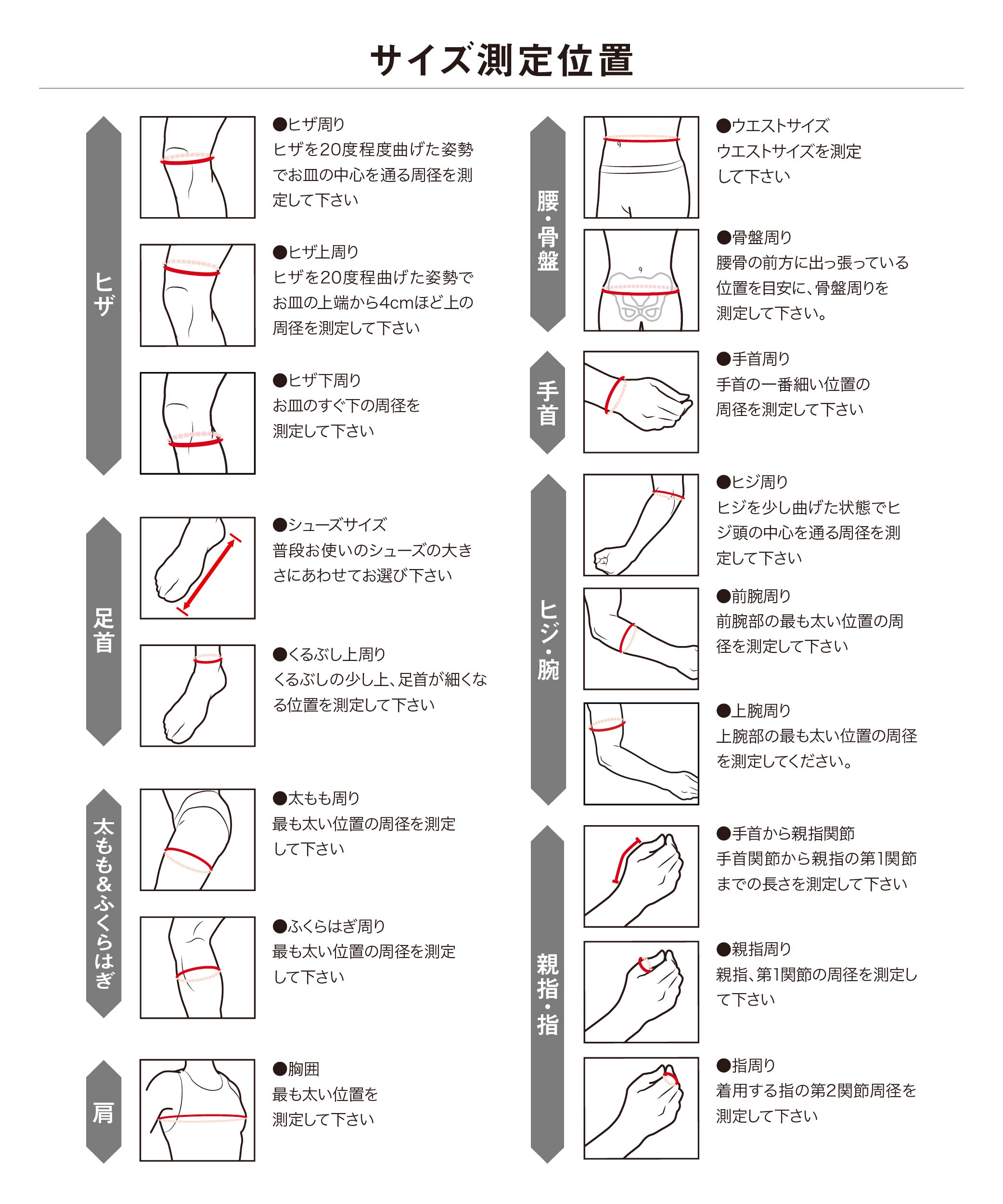 サイズ測定位置

ヒザ

●ヒザ周り
ヒザを20度程度曲げた姿勢でお皿の中心を通る周径を測定して下さい

●ヒザ上周り
ヒザを20度程曲げた姿勢でお皿の上端から4cmほど上の周径を測定して下さい

●ヒザ下周り
お皿のすぐ下の周径を測定して下さい

足首

●シューズサイズ
普段お使いのシューズの大きさにあわせてお選び下さい

●くるぶし上周り
くるぶしの少し上、足首が細くなる位置を測定して下さい

太もも&ふくらはぎ

●太もも周り
最も太い位置の周径を測定して下さい

●ふくらはぎ周り
最も太い位置の周径を測定して下さい

肩

●胸囲
最も太い位置を測定して下さい

腰・骨盤

●ウエストサイズ
ウエストサイズを測定して下さい

●骨盤周り
腰骨の前方に出っ張っている位置を目安に、骨盤周りを測定して下さい。

手首

●手首周り
手首の一番細い位置の周径を測定して下さい

ヒジ・腕

●ヒジ周り
ヒジを少し曲げた状態でヒジ頭の中心を通る周径を測定して下さい

●前腕周り
前腕部の最も太い位置の周径を測定して下さい

●上腕周り
上腕部の最も太い位置の周径を測定してください。

親指・指

●手首から親指関節
手首関節から親指の第1関節までの長さを測定して下さい

●親指周り
親指、第1関節の周径を測定して下さい

●指周り
着用する指の第2関節周径を測定して下さい