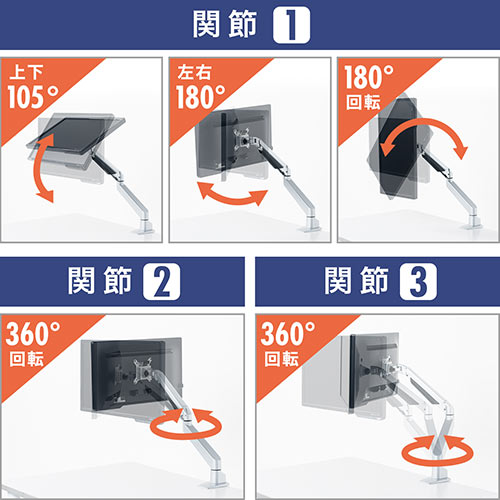 関節 1

上下
105°

左右
180°

180°
回転

関節 2

360°
回転

関節 3

360°
回転