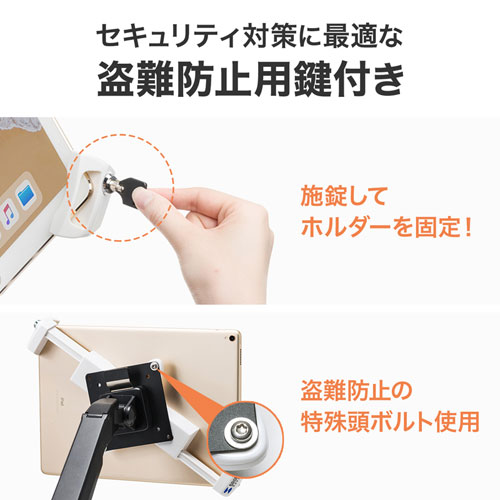 セキュリティ対策に最適な
盗難防止用鍵付き

施錠して
ホルダーを固定！

盗難防止の
特殊頭ボルト使用